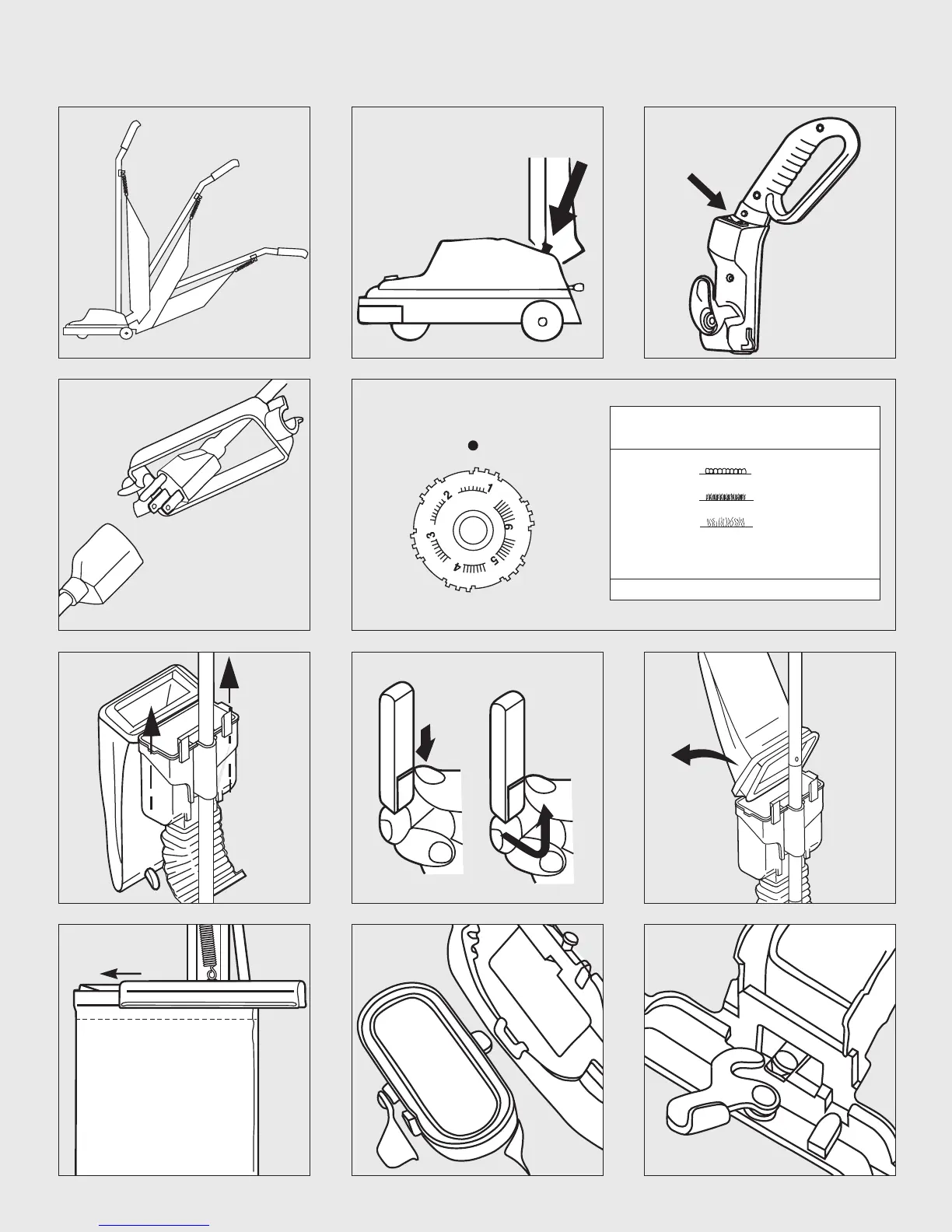 1
2
3
4
5
6