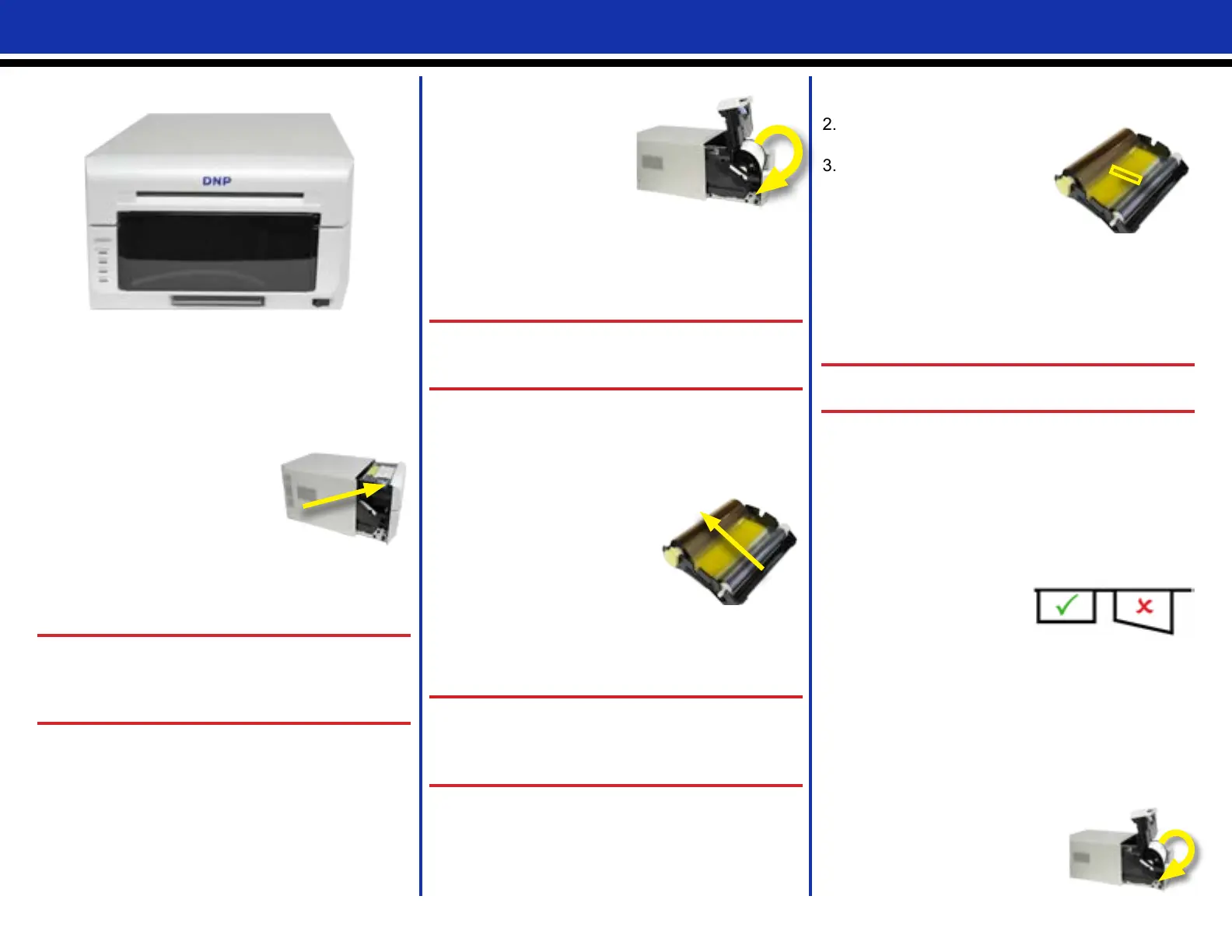 DNP

2.

3.