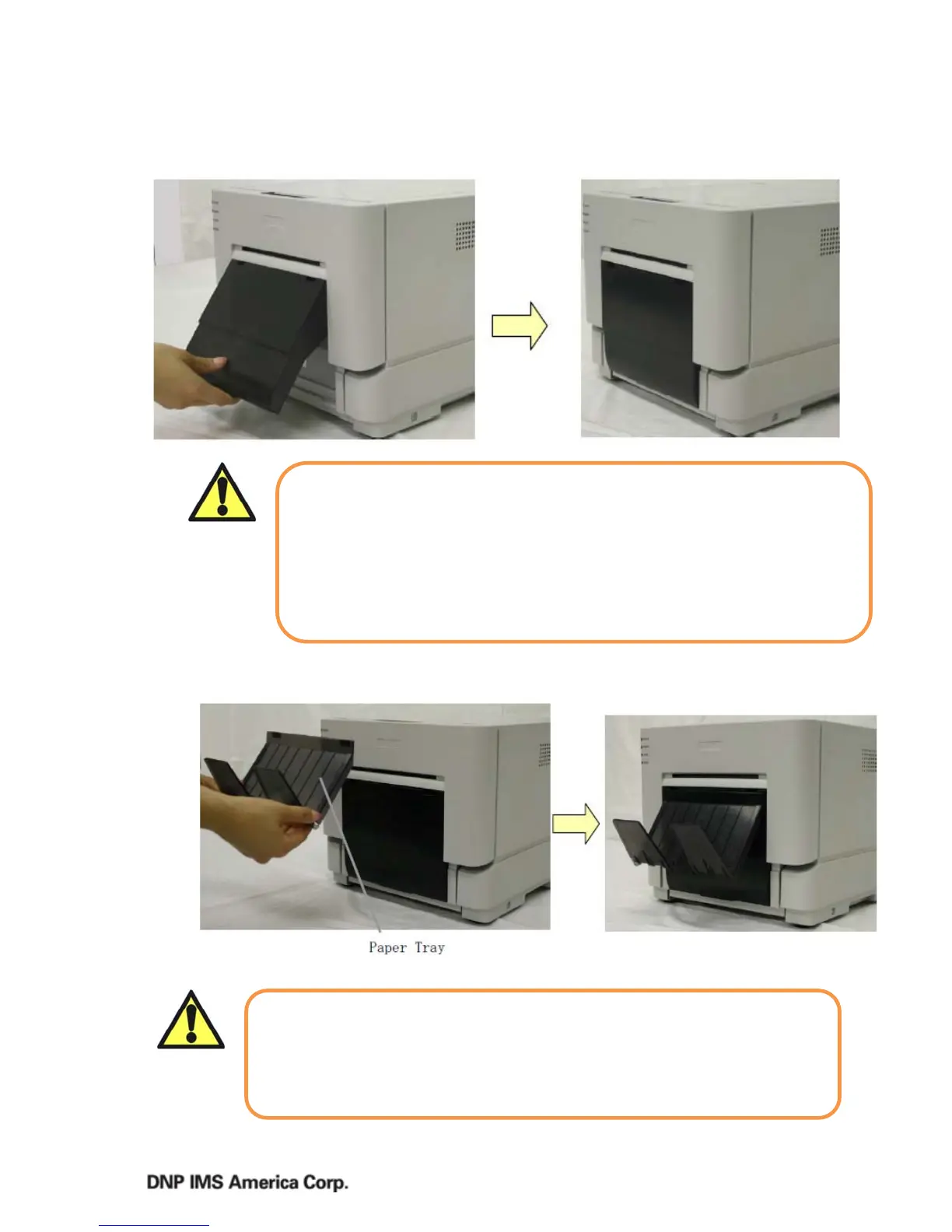 Paper Tray

DNP IMS America Corp.