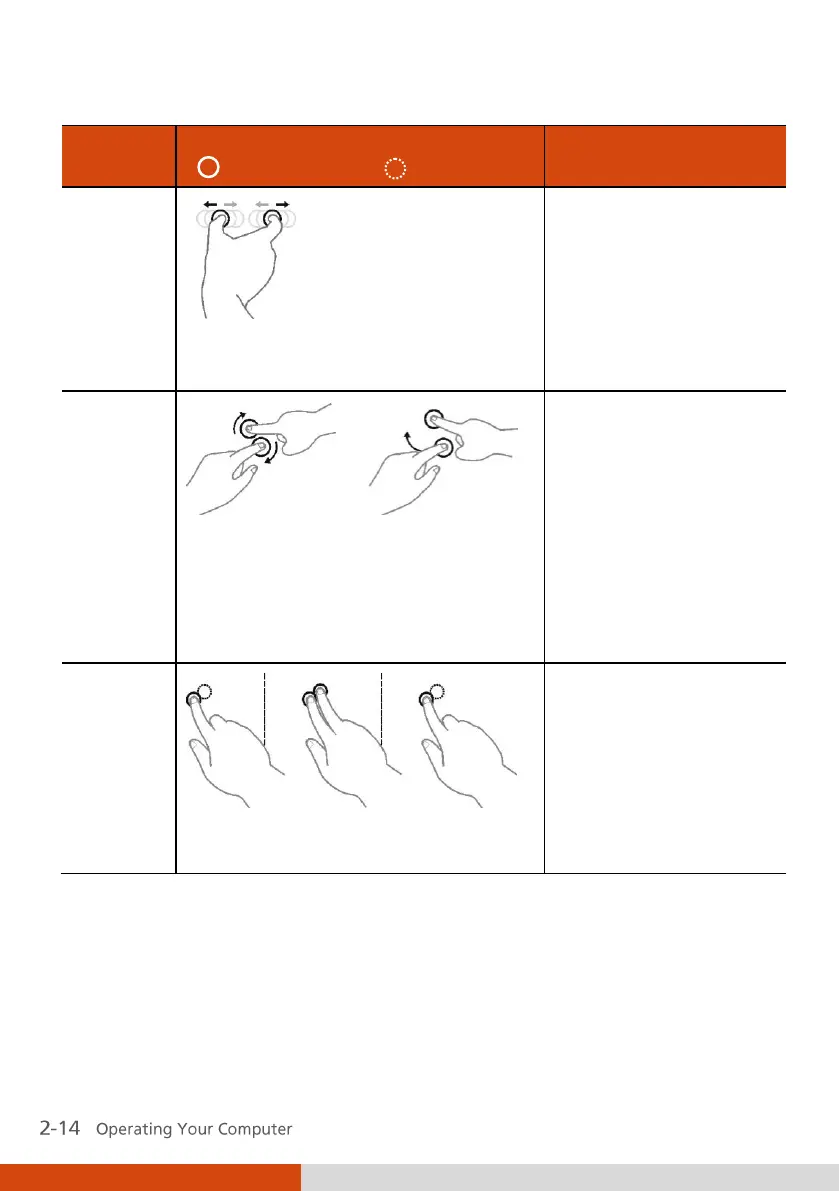 2-14 Operating Your Computer