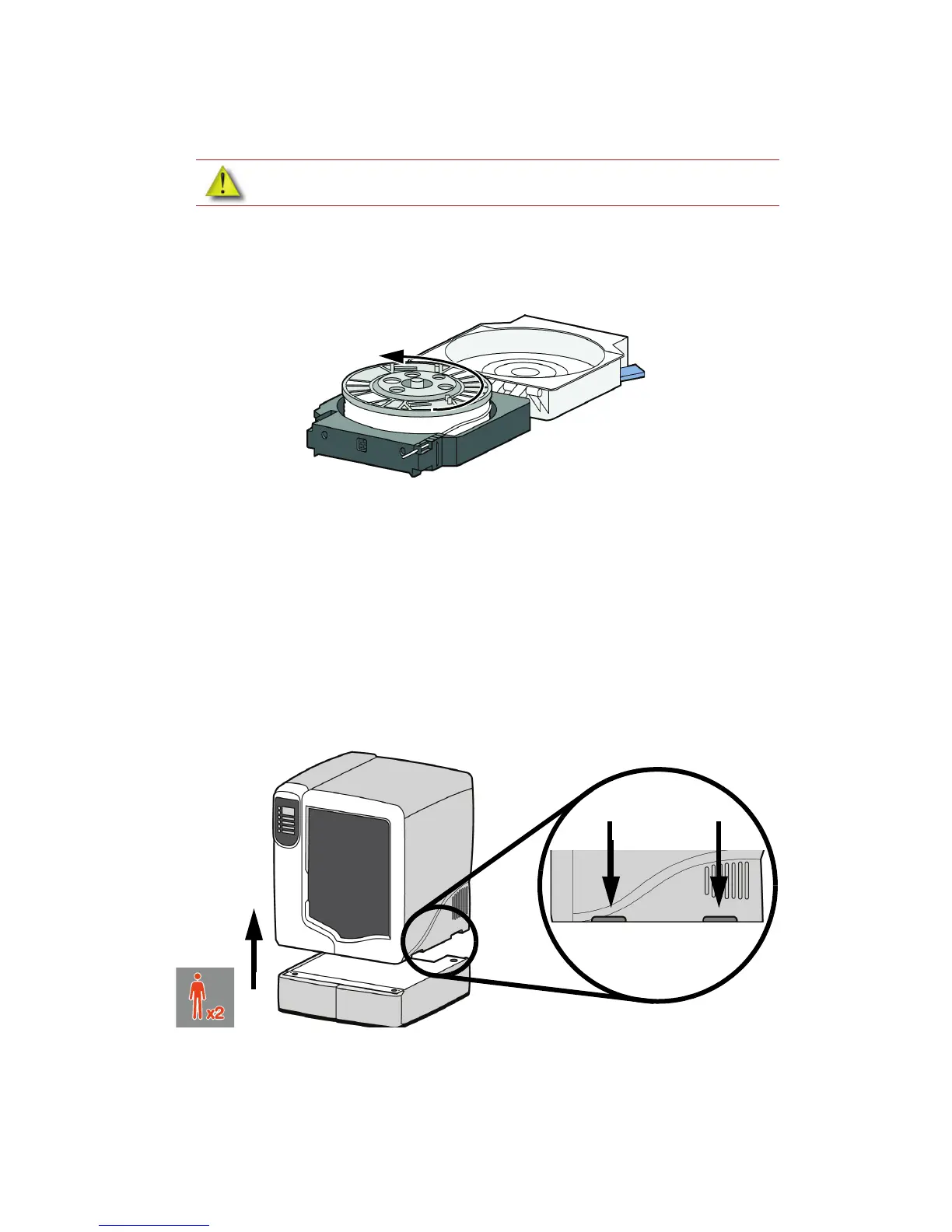 x2