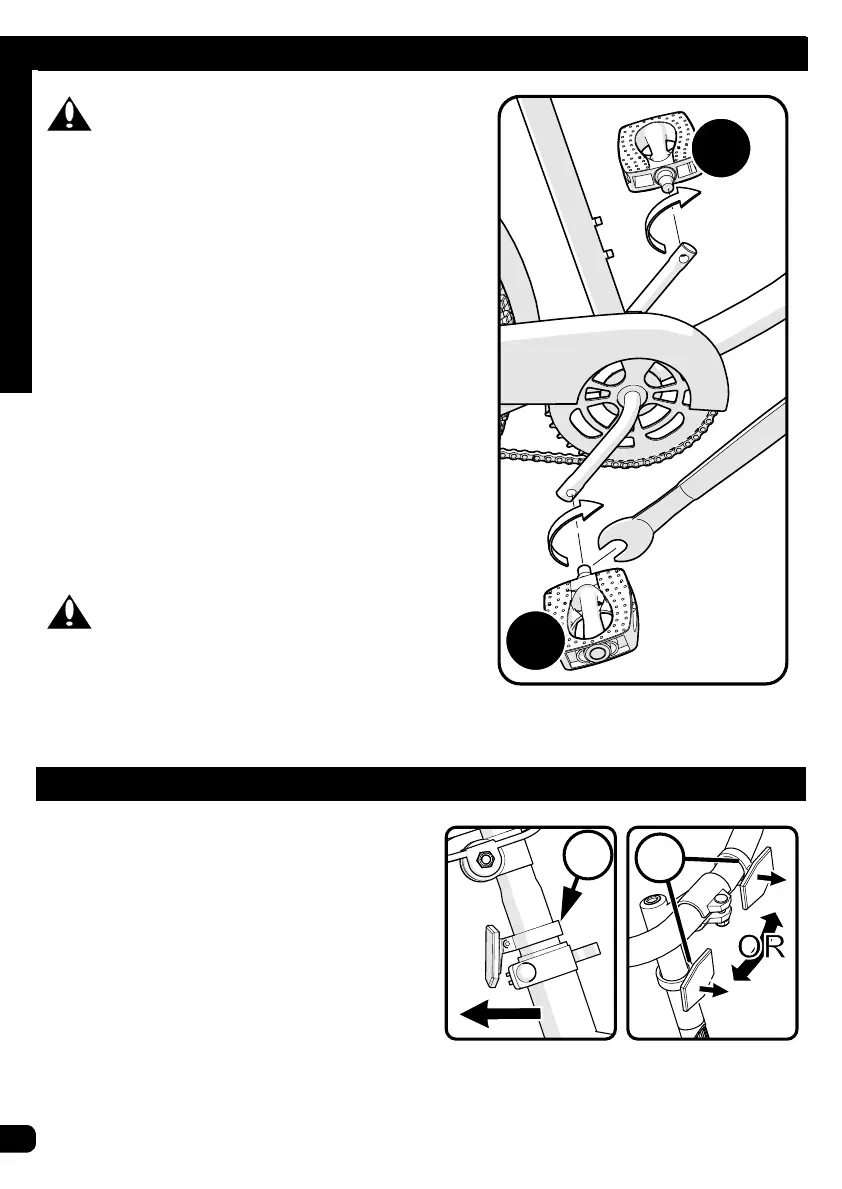 OR