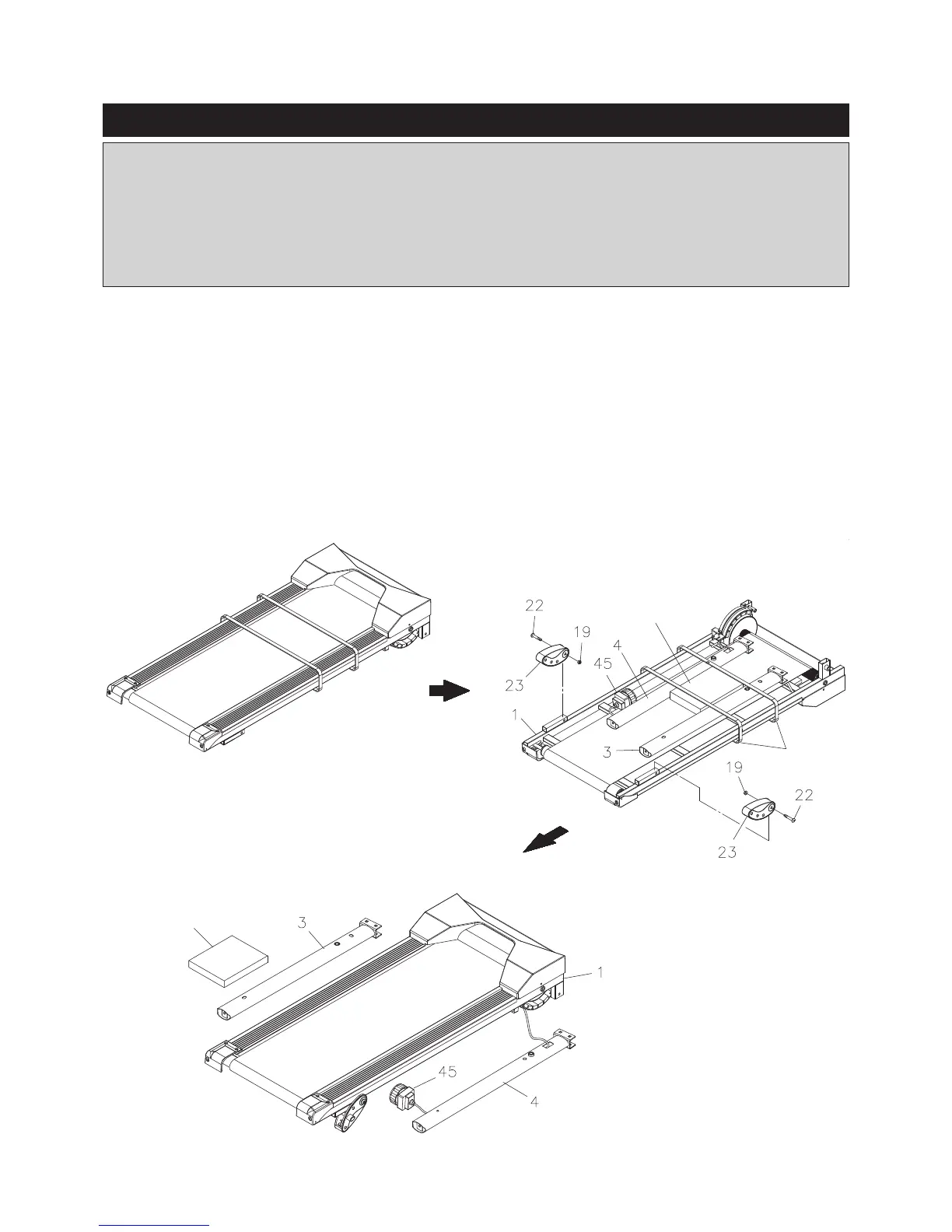 22

19

4

45

23

1

3

19

22

23

3

1

45

4