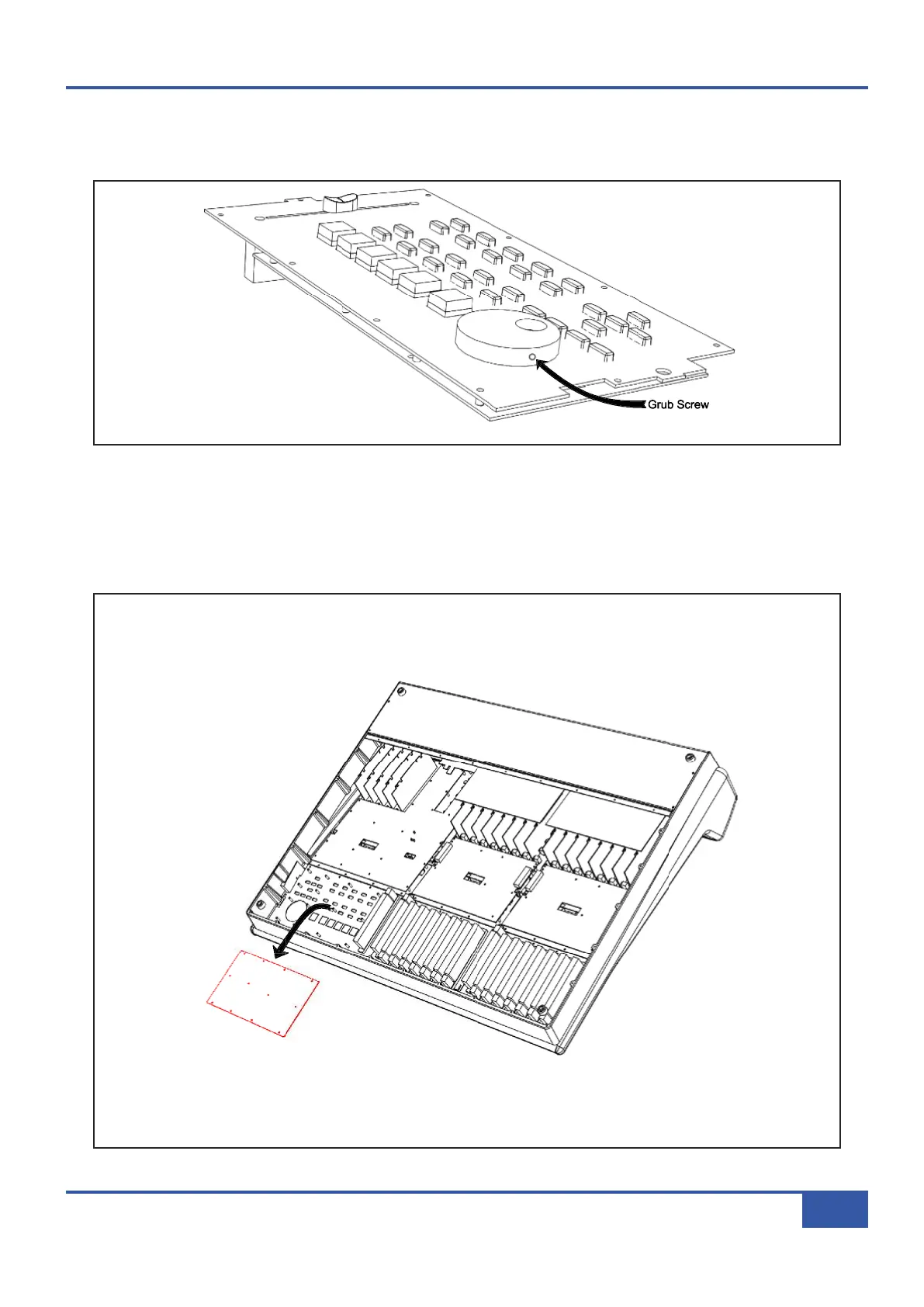 Grub Screw