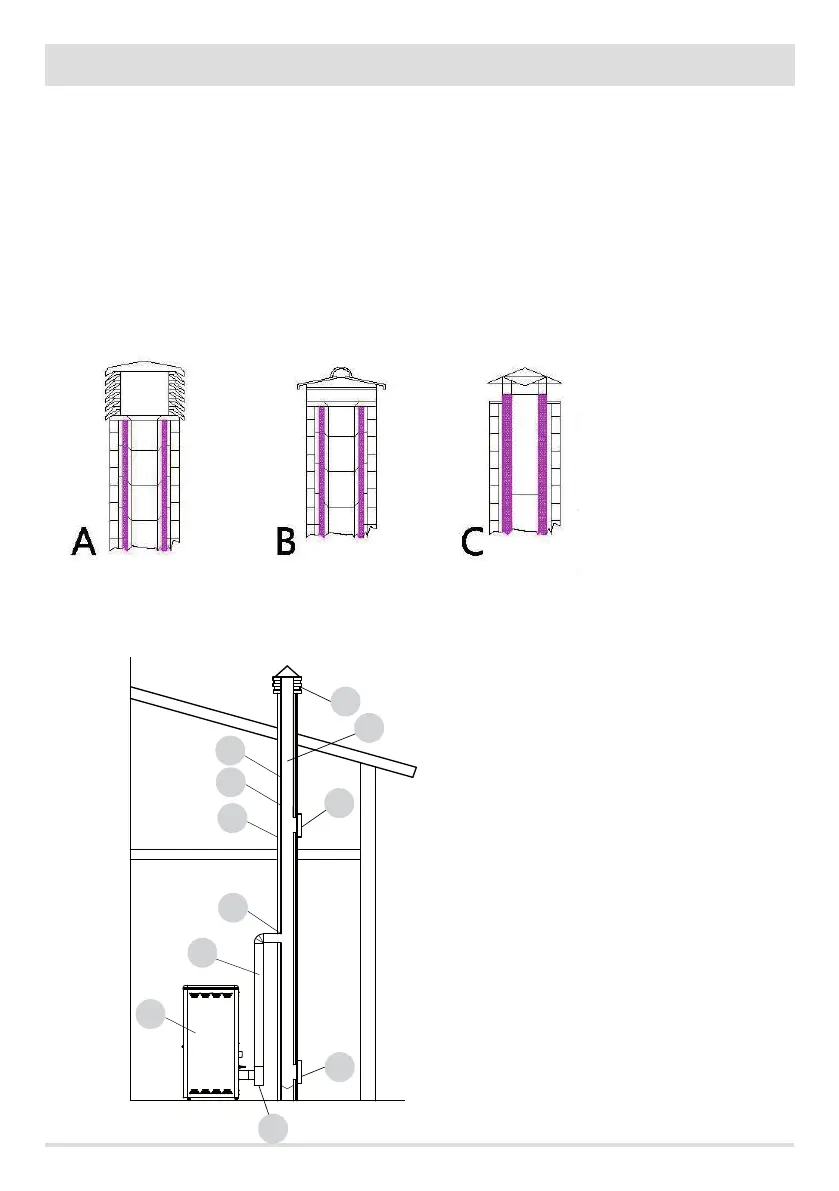 A

B

C