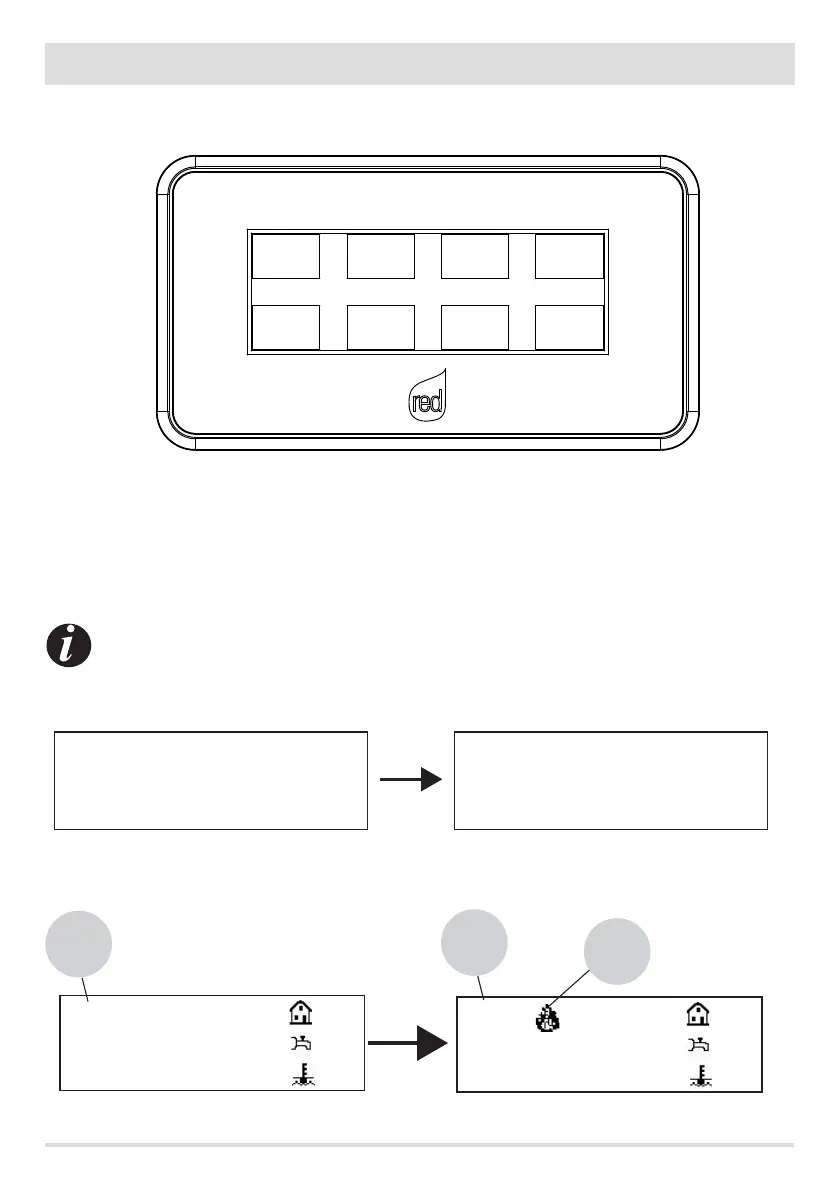 red