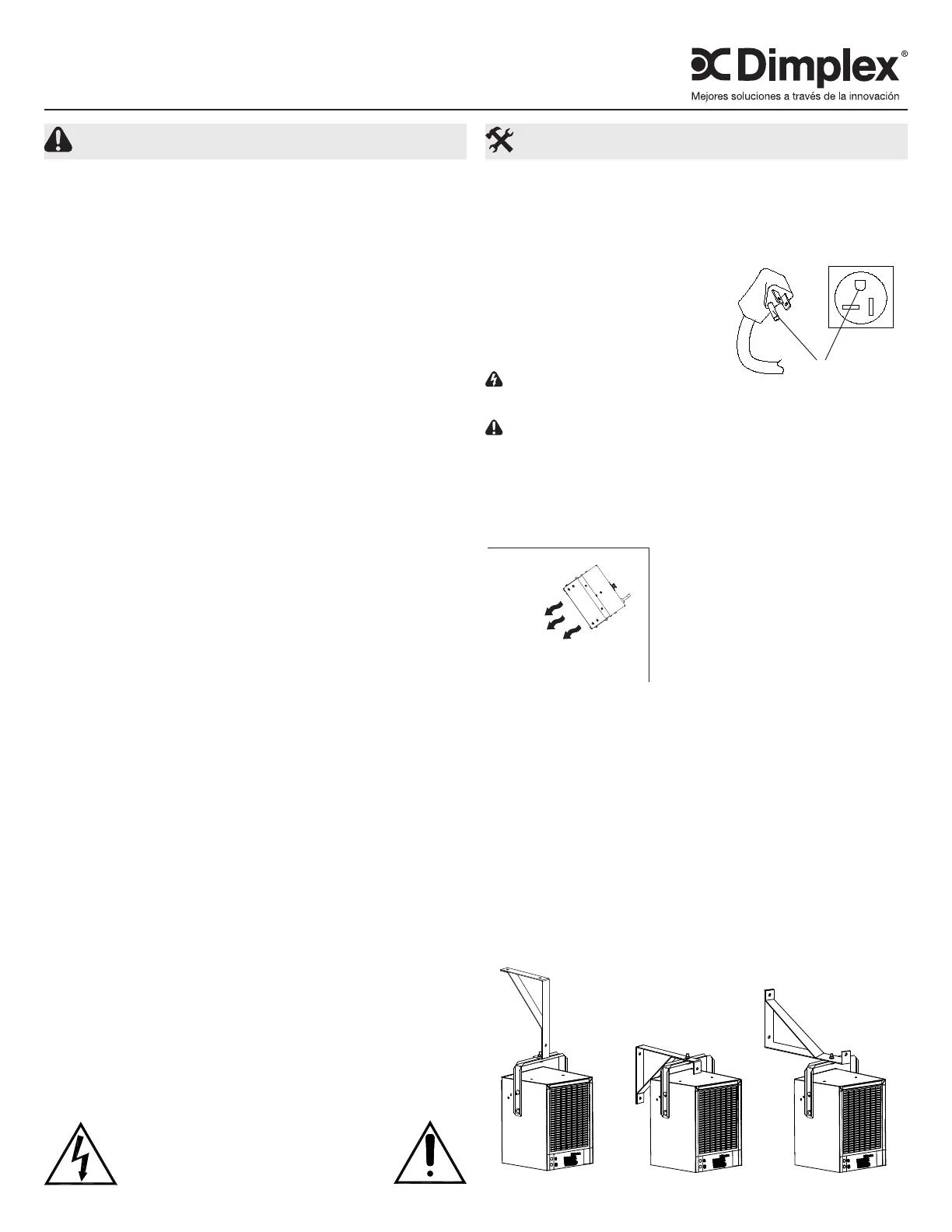 Dimplex®

Mejores soluciones a través de la innovación