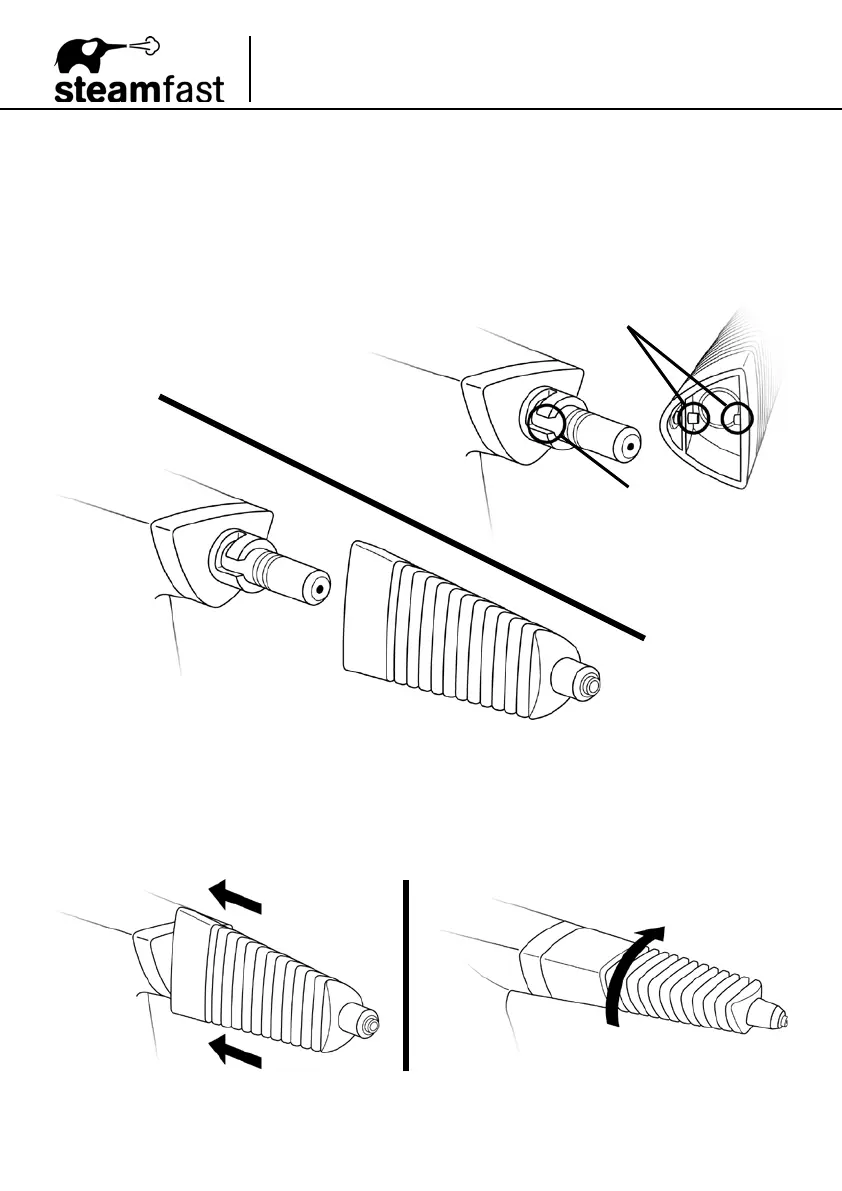 steamfast