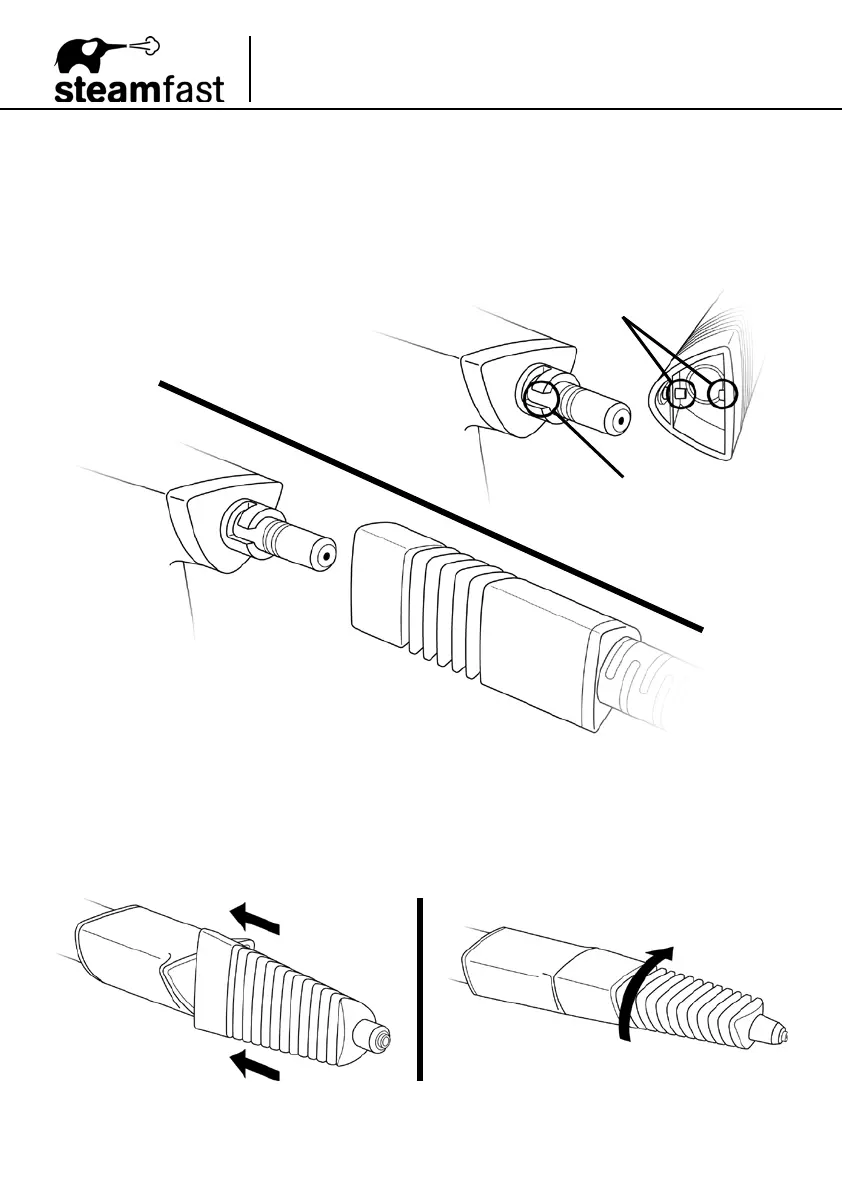 steamfast