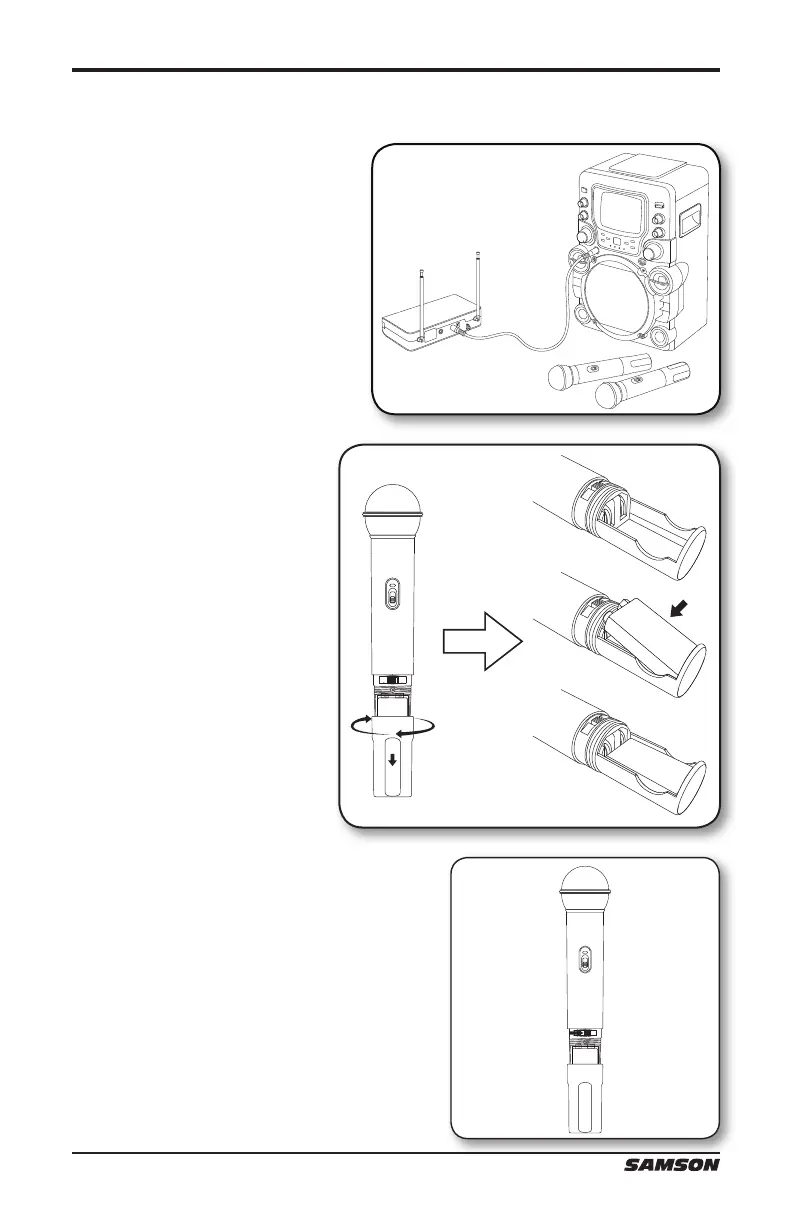 SAMSON