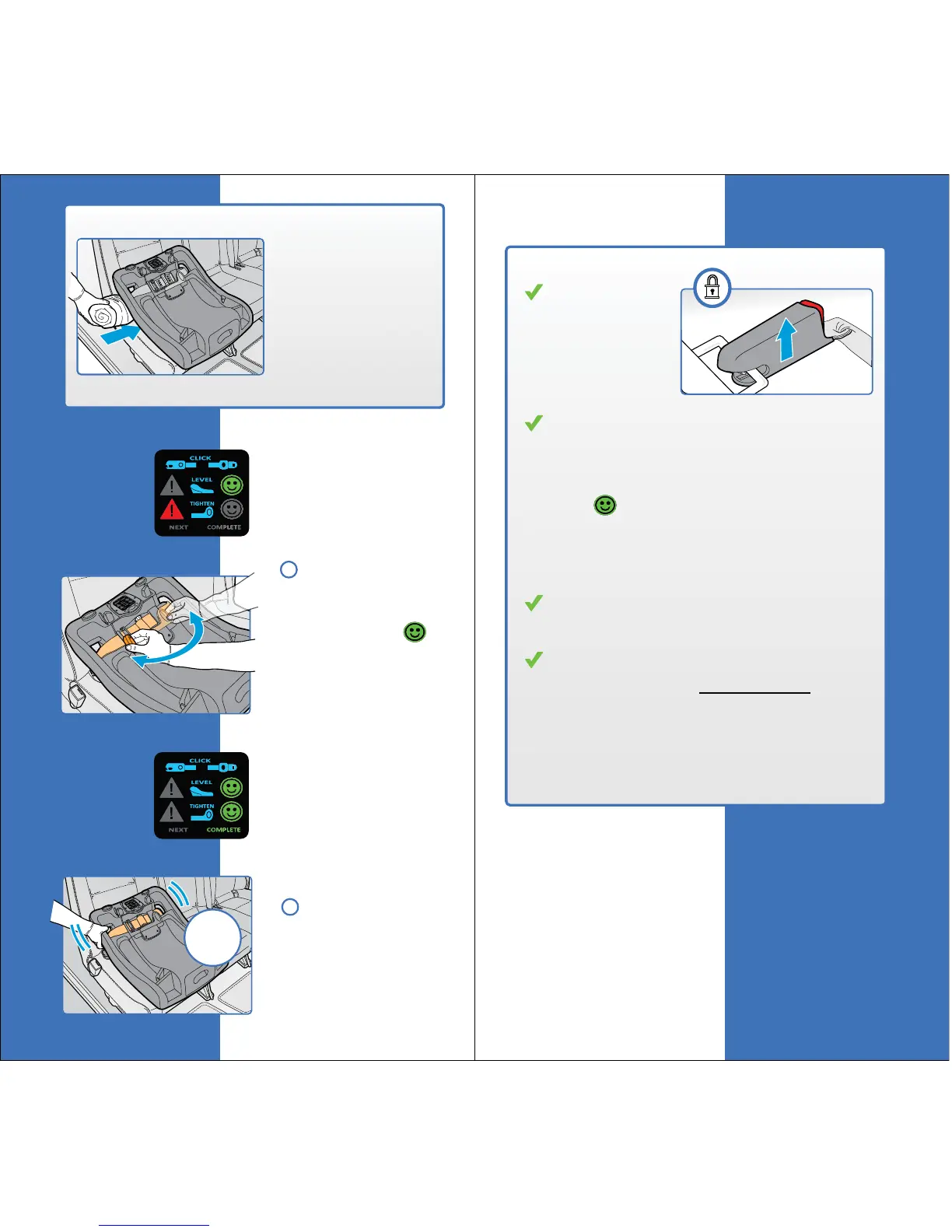 CLICK
LEVEL
TIGHTEN
NEXT
COMPLETE

CLICK
LEVEL
TIGHTEN
NEXT
COMPLETE