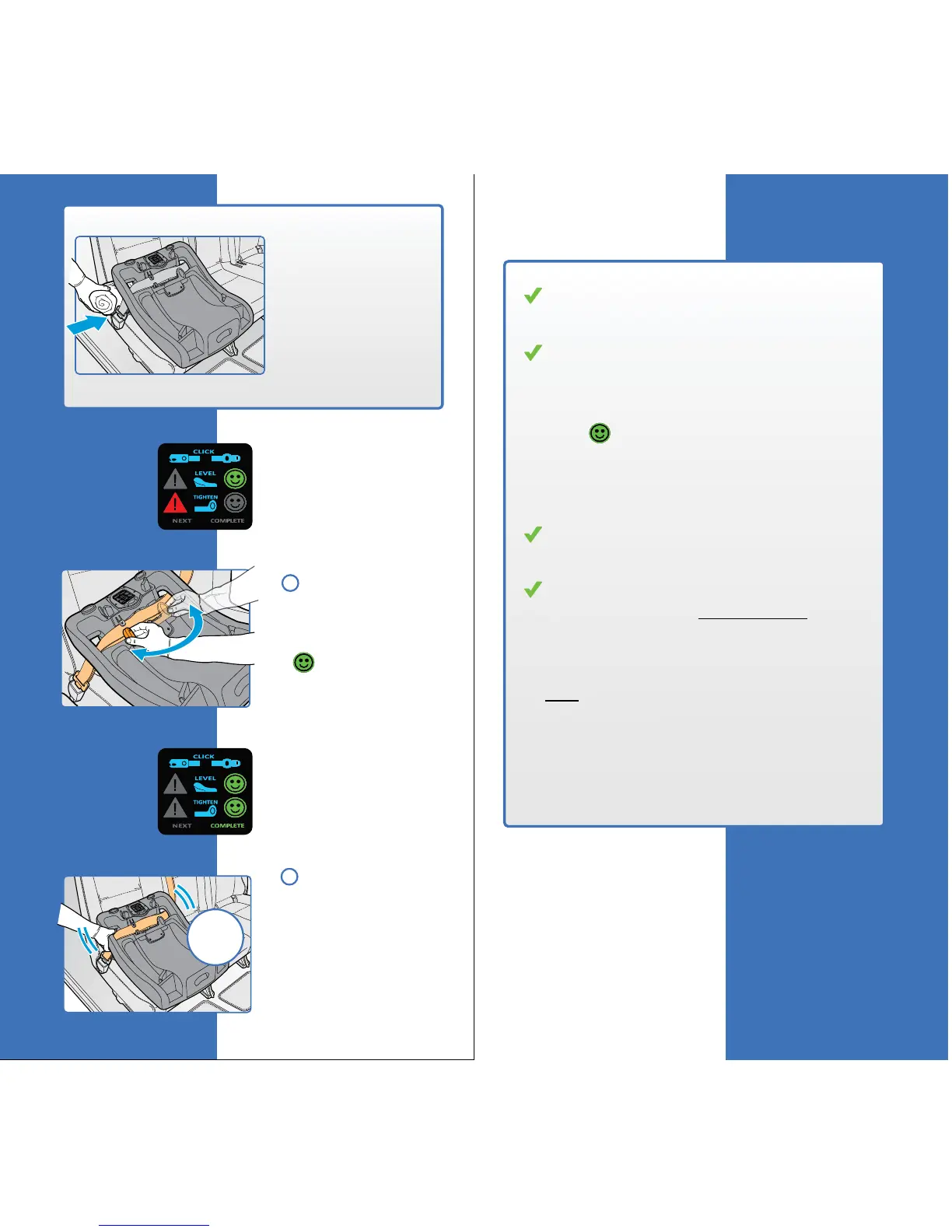 CLICK
LEVEL
TIGHTEN
NEXT
COMPLETE

CLICK
LEVEL
TIGHTEN
NEXT
COMPLETE