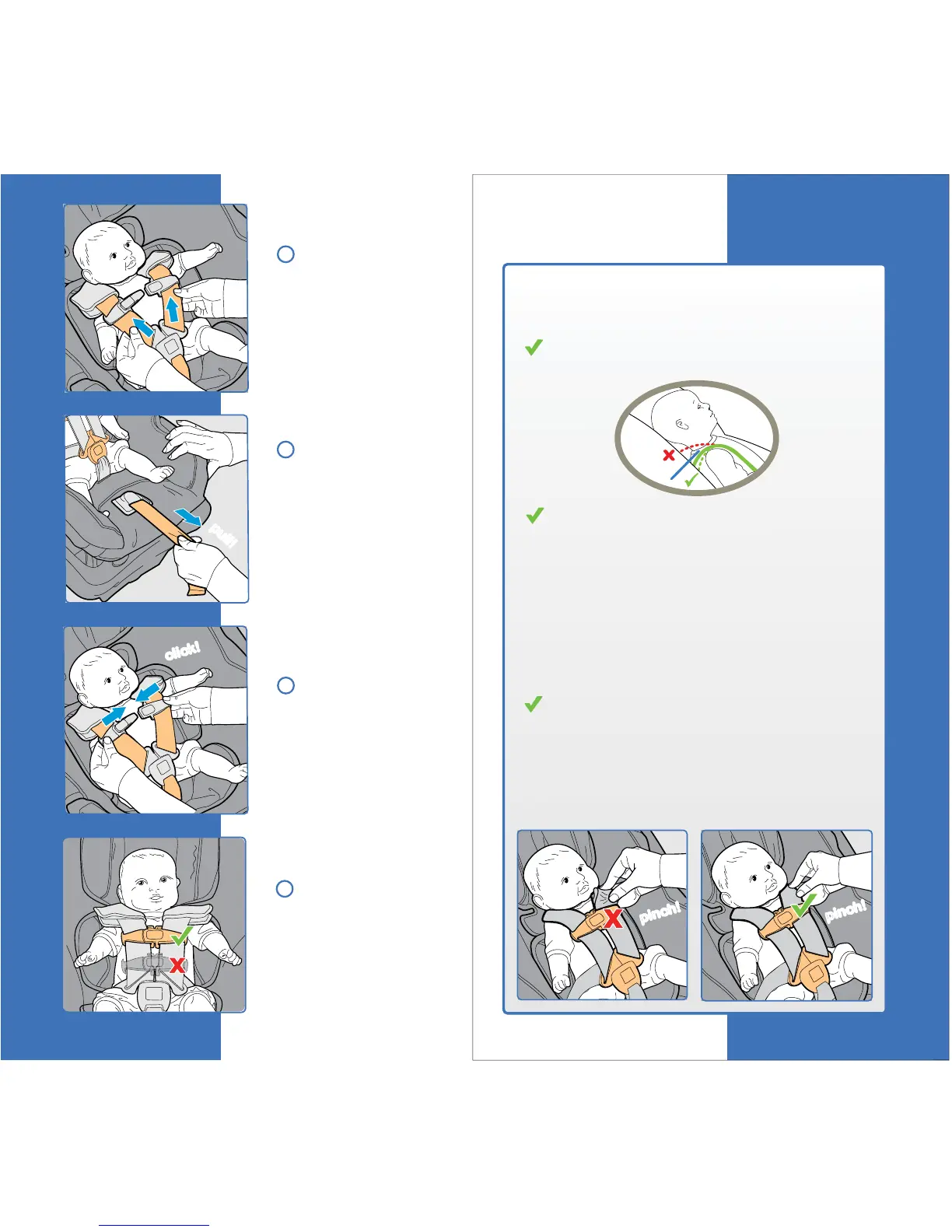 pull!

click!

pinch!

pinch!