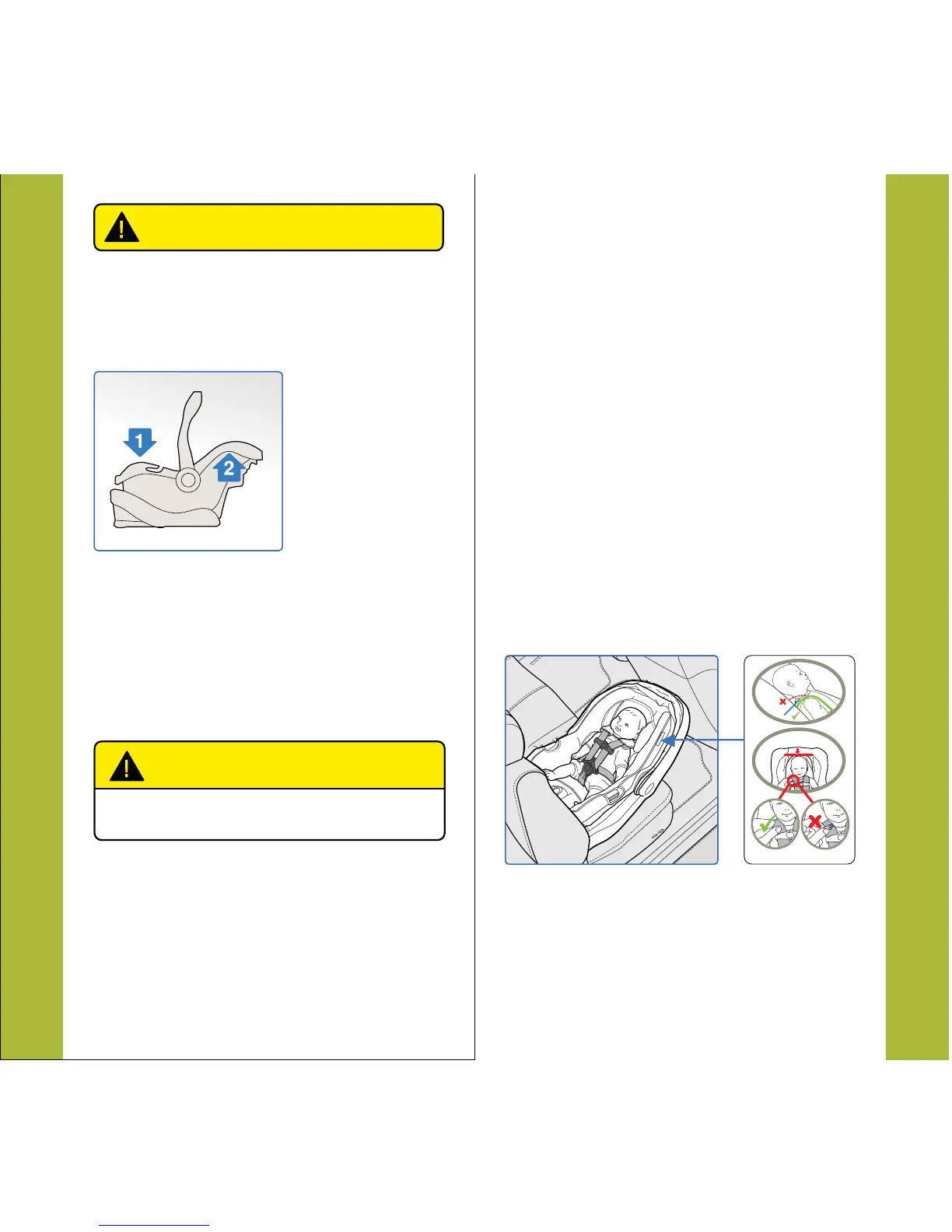 1

2