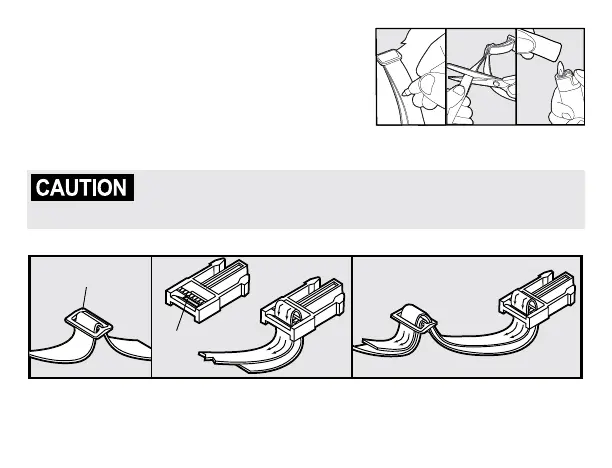 CAUTION