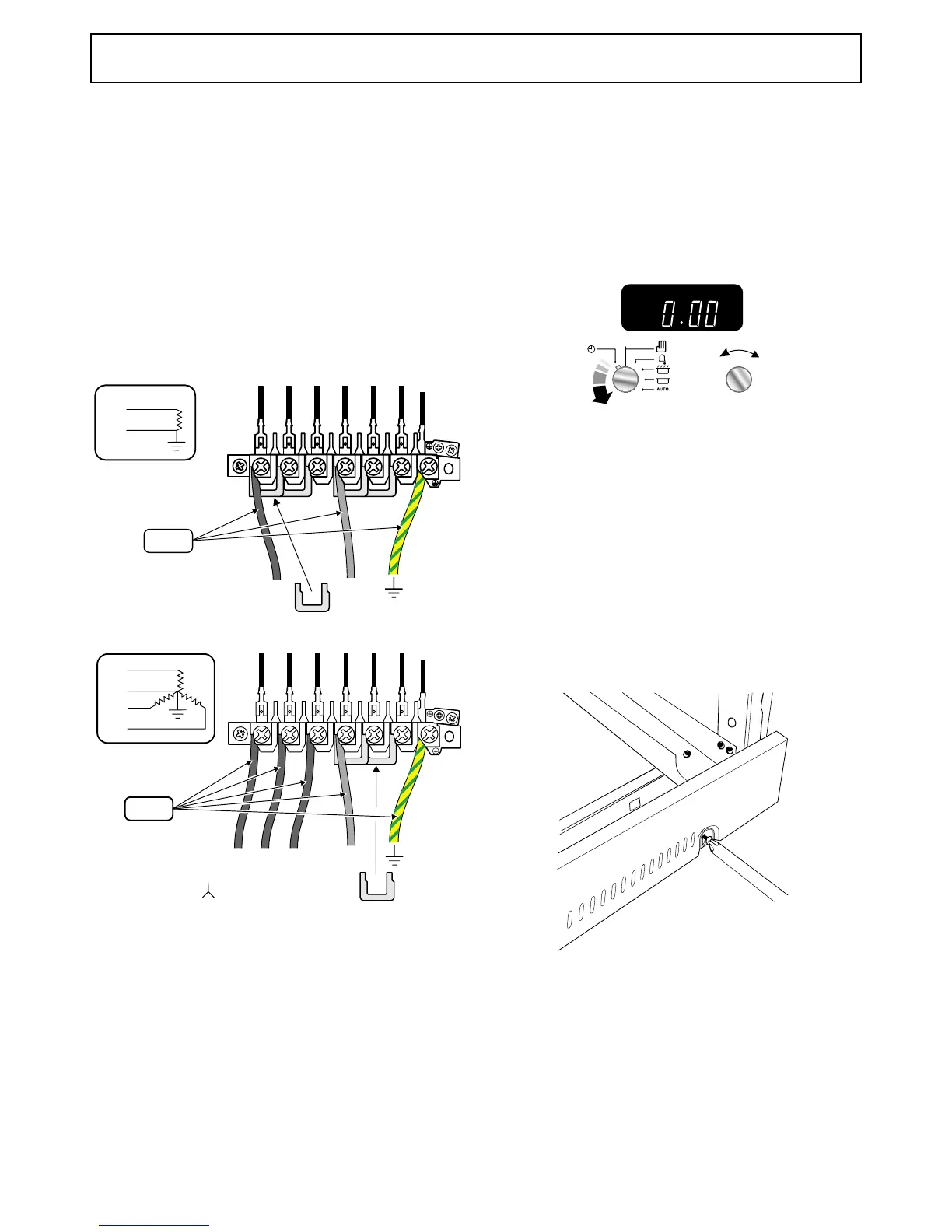 0.00

AUTO