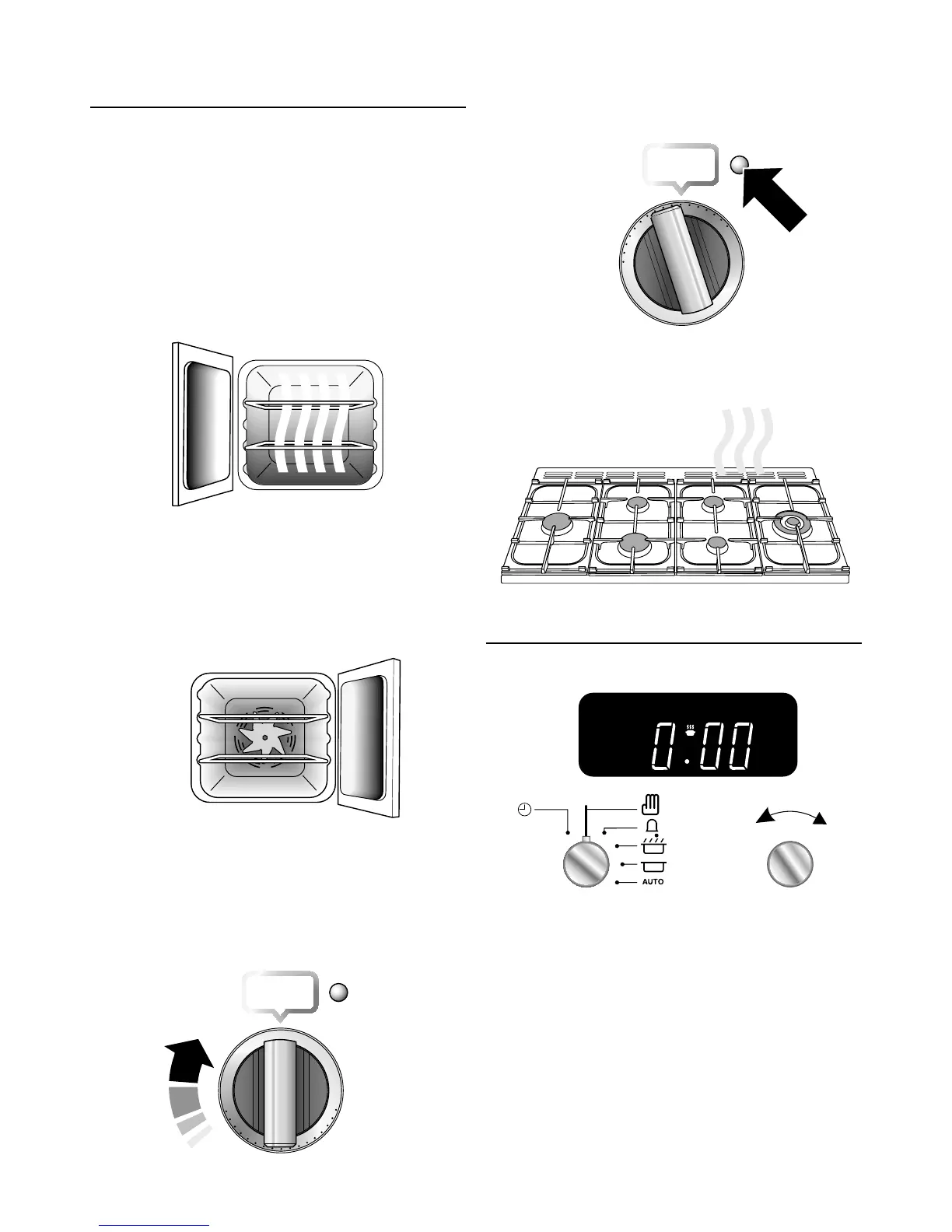 0:00

AUTO