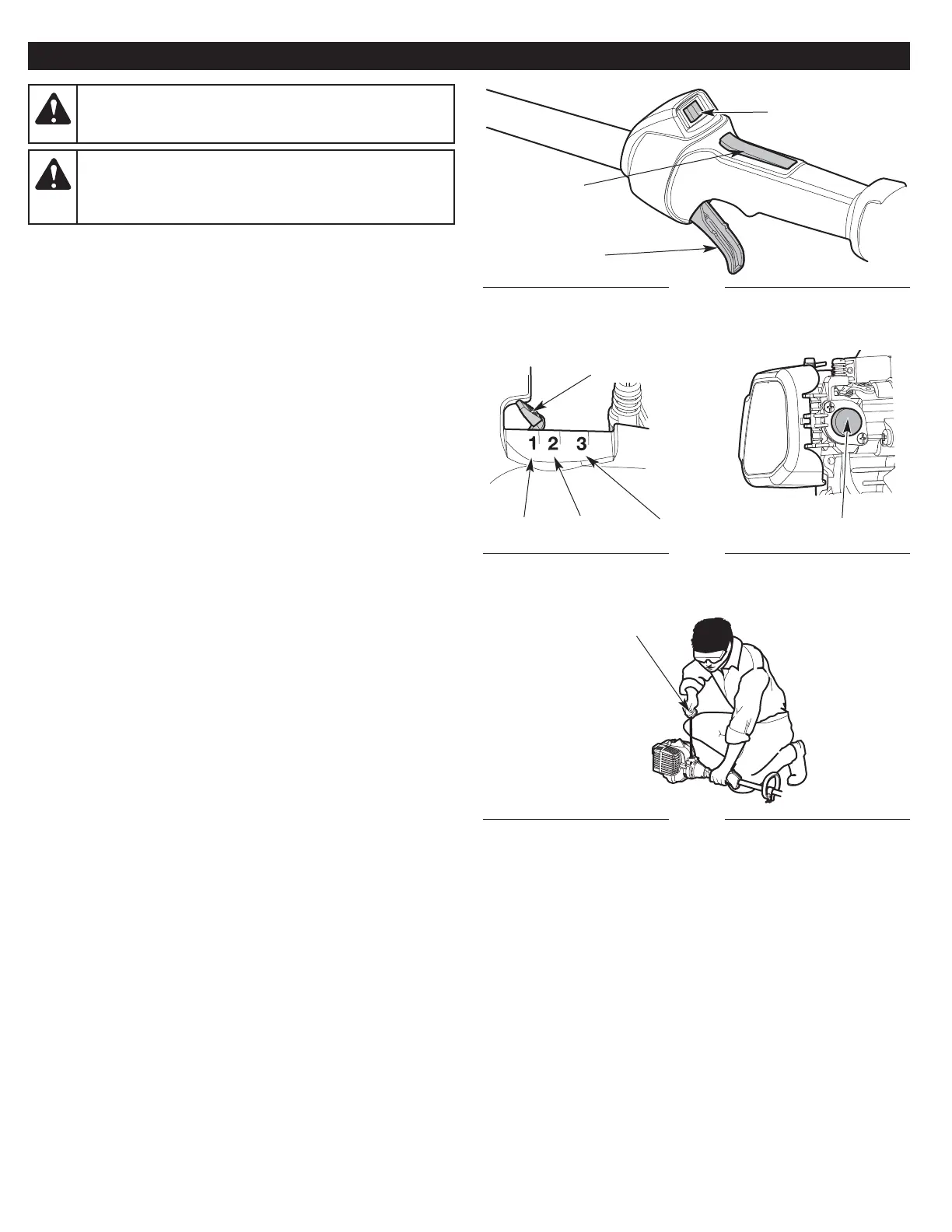 1 2 3