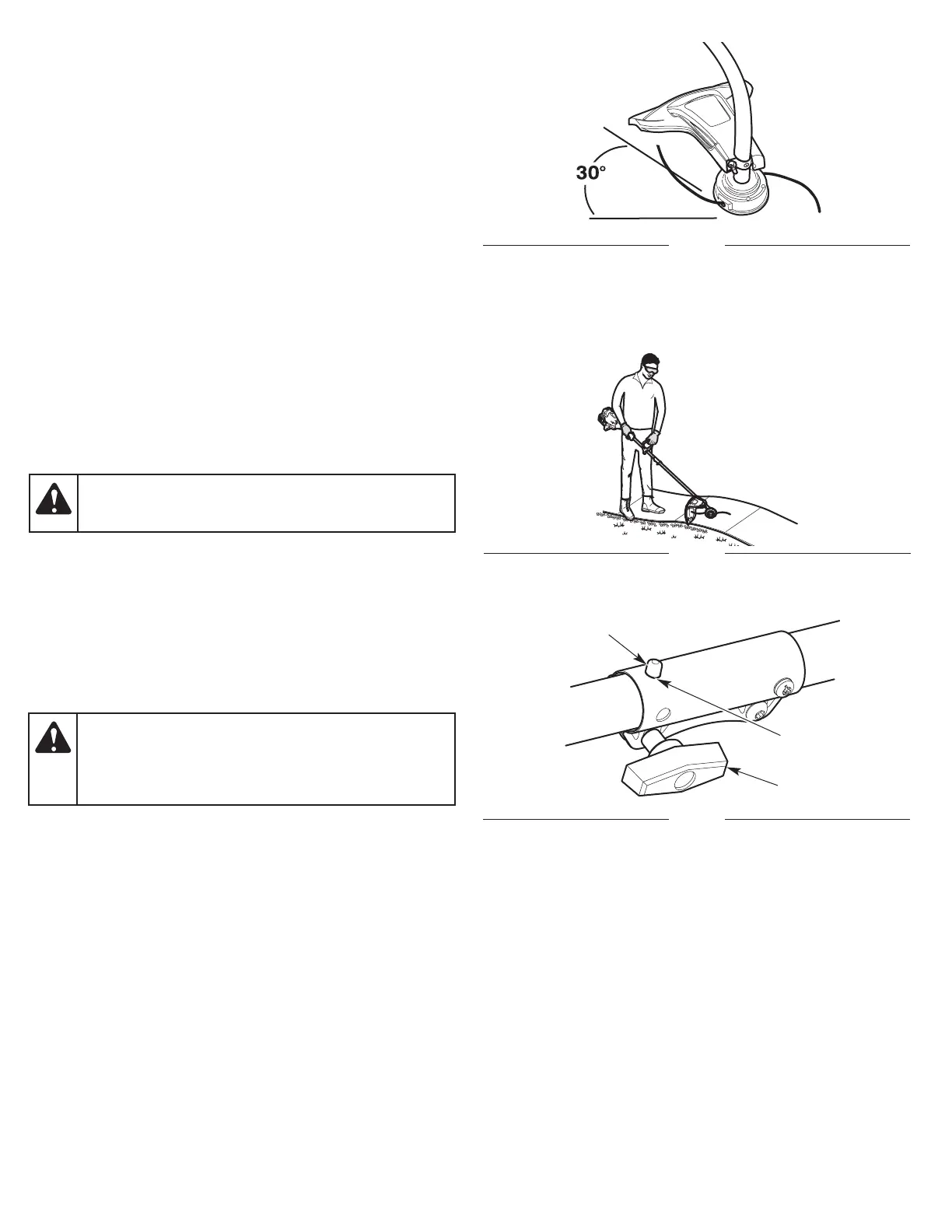 30°