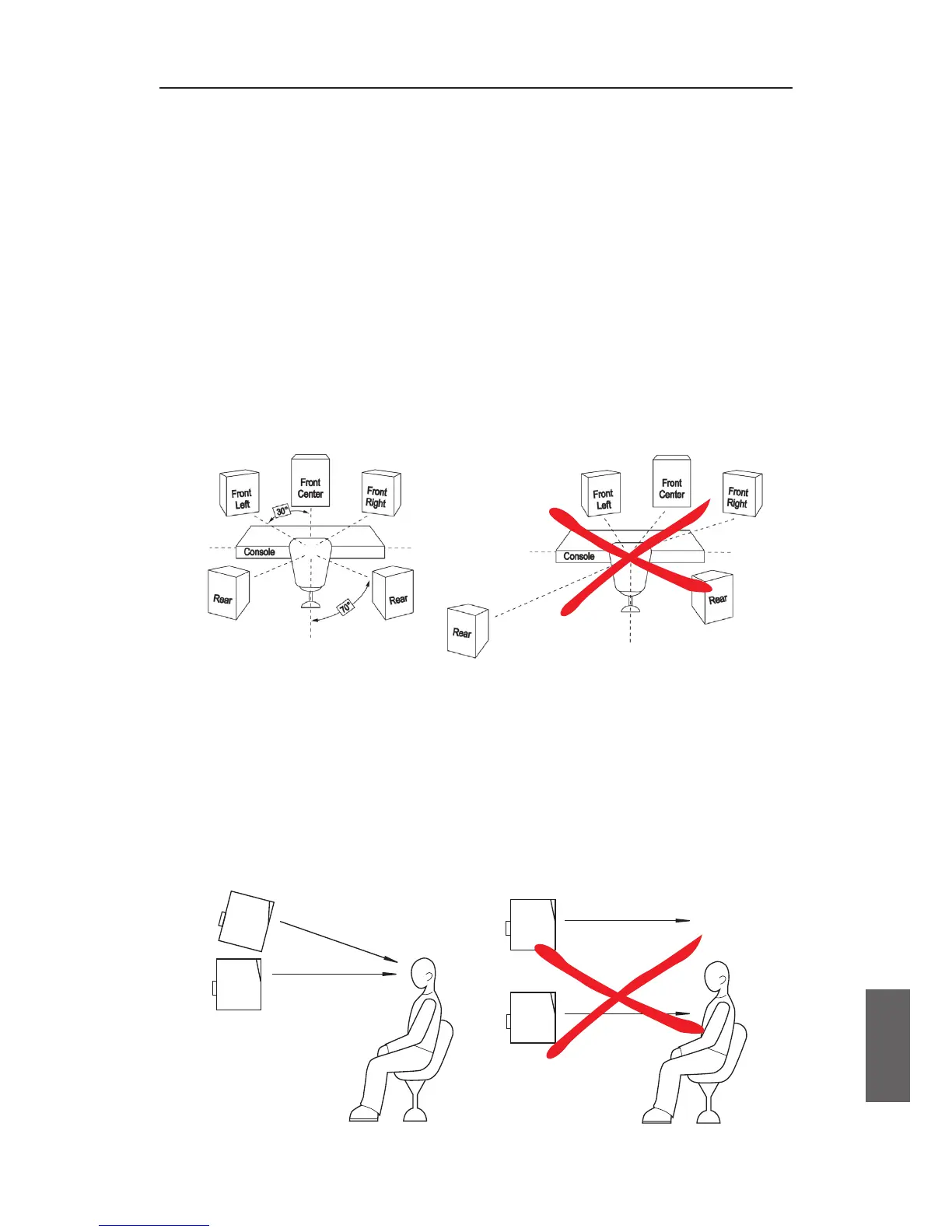 Front Left

Front Center

Front Right

30°

Console

Rear

Rear

70°

Front Left

Front Center

Front Right

Console

Rear

Rear