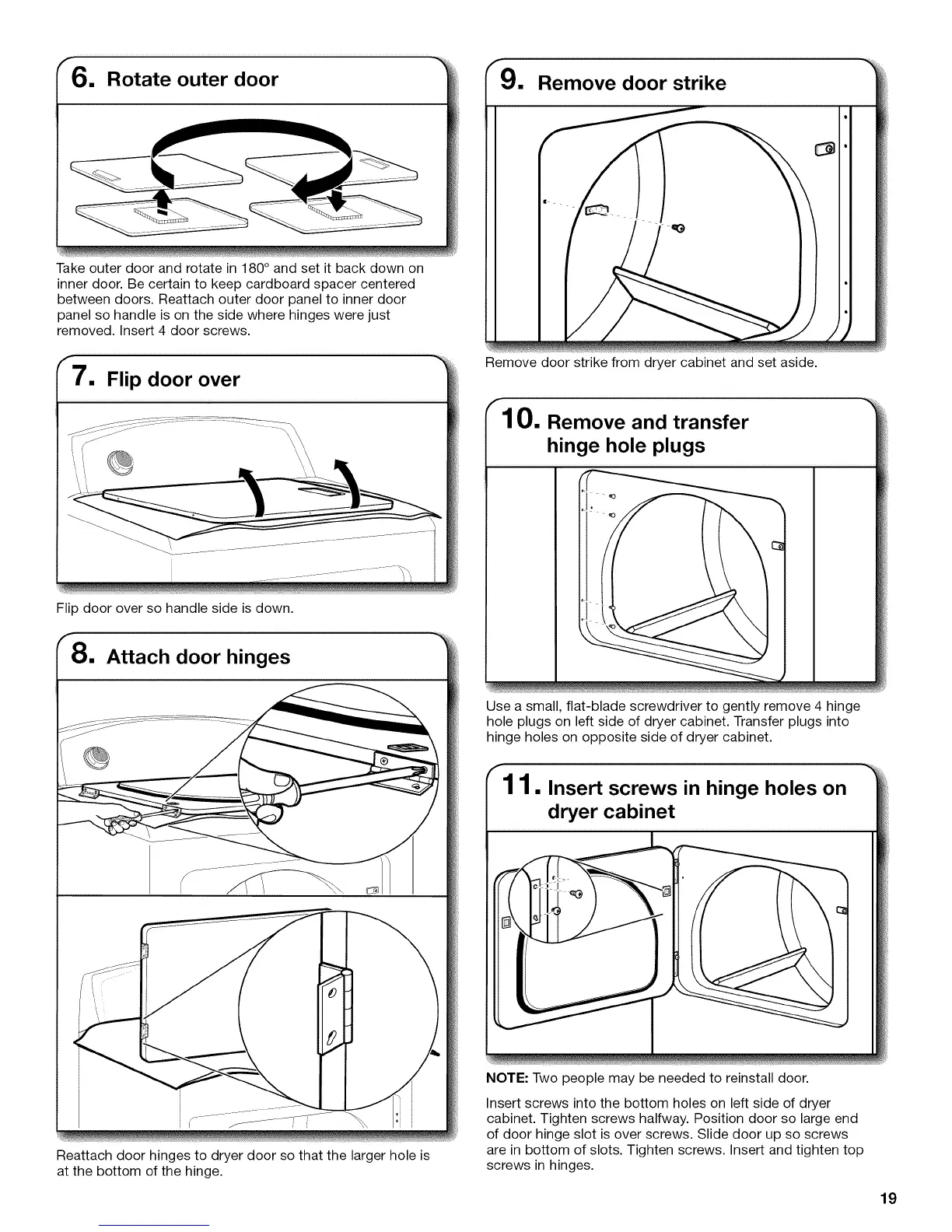 6. Rotate outer door

Take outer door and rotate in 180° and set it back down on inner door. Be certain to keep cardboard spacer centered between doors. Reattach outer door panel to inner door panel so handle is on the side where hinges were just removed. Insert 4 door screws.

7. Flip door over

Flip door over so handle side is down.

8. Attach door hinges

Reattach door hinges to dryer door so that the larger hole is at the bottom of the hinge.

9. Remove door strike

Remove door strike from dryer cabinet and set aside.

10. Remove and transfer hinge hole plugs

Use a small, flat-blade screwdriver to gently remove 4 hinge hole plugs on left side of dryer cabinet. Transfer plugs into hinge holes on opposite side of dryer cabinet.

11. Insert screws in hinge holes on dryer cabinet

NOTE: Two people may be needed to reinstall door.

Insert screws into the bottom holes on left side of dryer cabinet. Tighten screws halfway. Position door so large end of door hinge slot is over screws. Slide door up so screws are in bottom of slots. Tighten screws. Insert and tighten top screws in hinges.

19