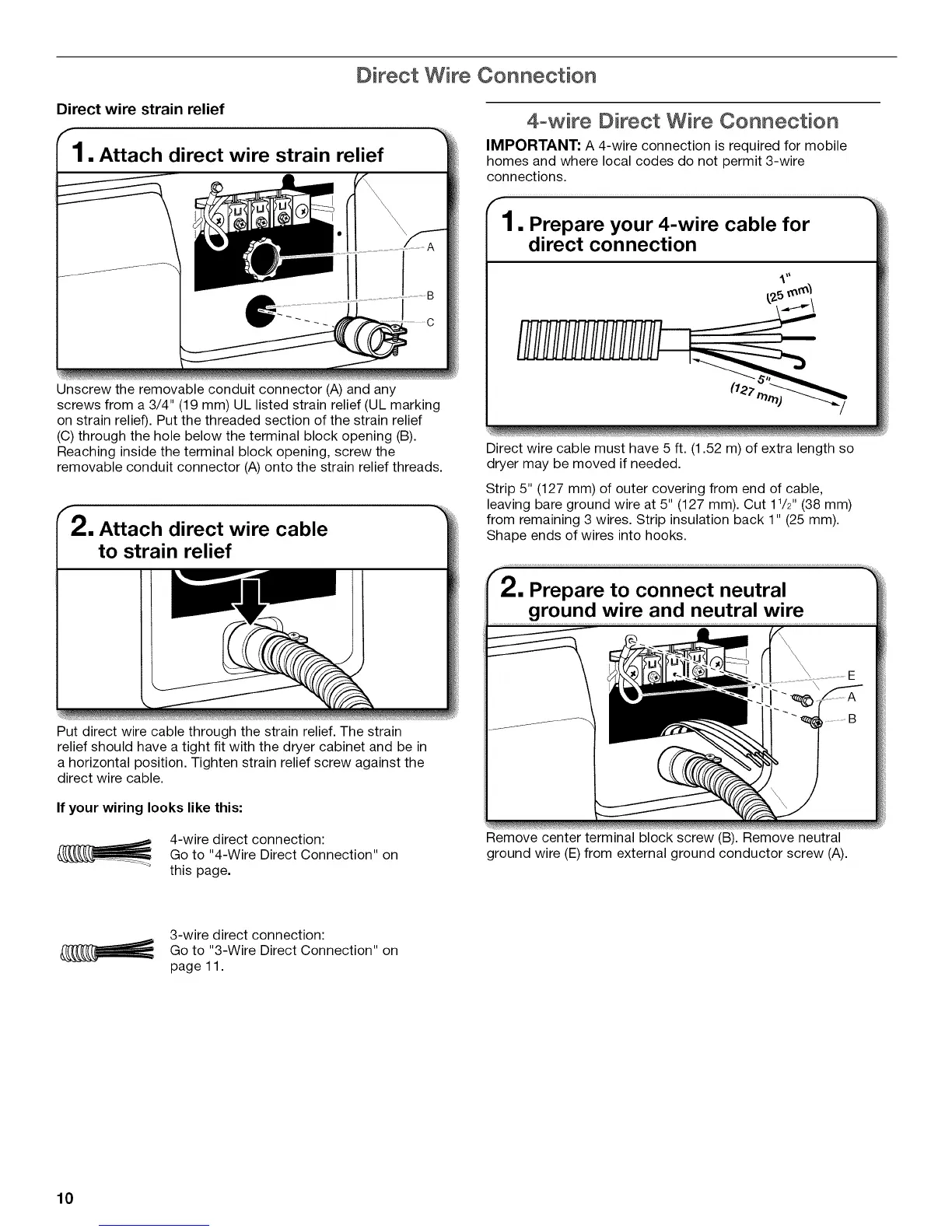 Direct Wire Connection

Direct wire strain relief

1. Attach direct wire strain relief

A
B
C

Unscrew the removable conduit connector (A) and any screws from a 3/4" (19 mm) UL listed strain relief (UL marking on strain relief). Put the threaded section of the strain relief (C) through the hole below the terminal block opening (B). Reaching inside the terminal block opening, screw the removable conduit connector (A) onto the strain relief threads.

2. Attach direct wire cable to strain relief

Put direct wire cable through the strain relief. The strain relief should have a tight fit with the dryer cabinet and be in a horizontal position. Tighten strain relief screw against the direct wire cable.

If your wiring looks like this:

4-wire direct connection:
Go to "4-Wire Direct Connection" on this page.

3-wire direct connection:
Go to "3-Wire Direct Connection" on page 11.

4-wire Direct Wire Connection

IMPORTANT: A 4-wire connection is required for mobile homes and where local codes do not permit 3-wire connections.

1. Prepare your 4-wire cable for direct connection

1"
(25 mm)
5"
(127 mm)

Direct wire cable must have 5 ft. (1.52 m) of extra length so dryer may be moved if needed.

Strip 5" (127 mm) of outer covering from end of cable, leaving bare ground wire at 5" (127 mm). Cut $1\frac{1}{2}$" (38 mm) from remaining 3 wires. Strip insulation back 1" (25 mm). Shape ends of wires into hooks.

2. Prepare to connect neutral ground wire and neutral wire

E
A
B

Remove center terminal block screw (B). Remove neutral ground wire (E) from external ground conductor screw (A).

10