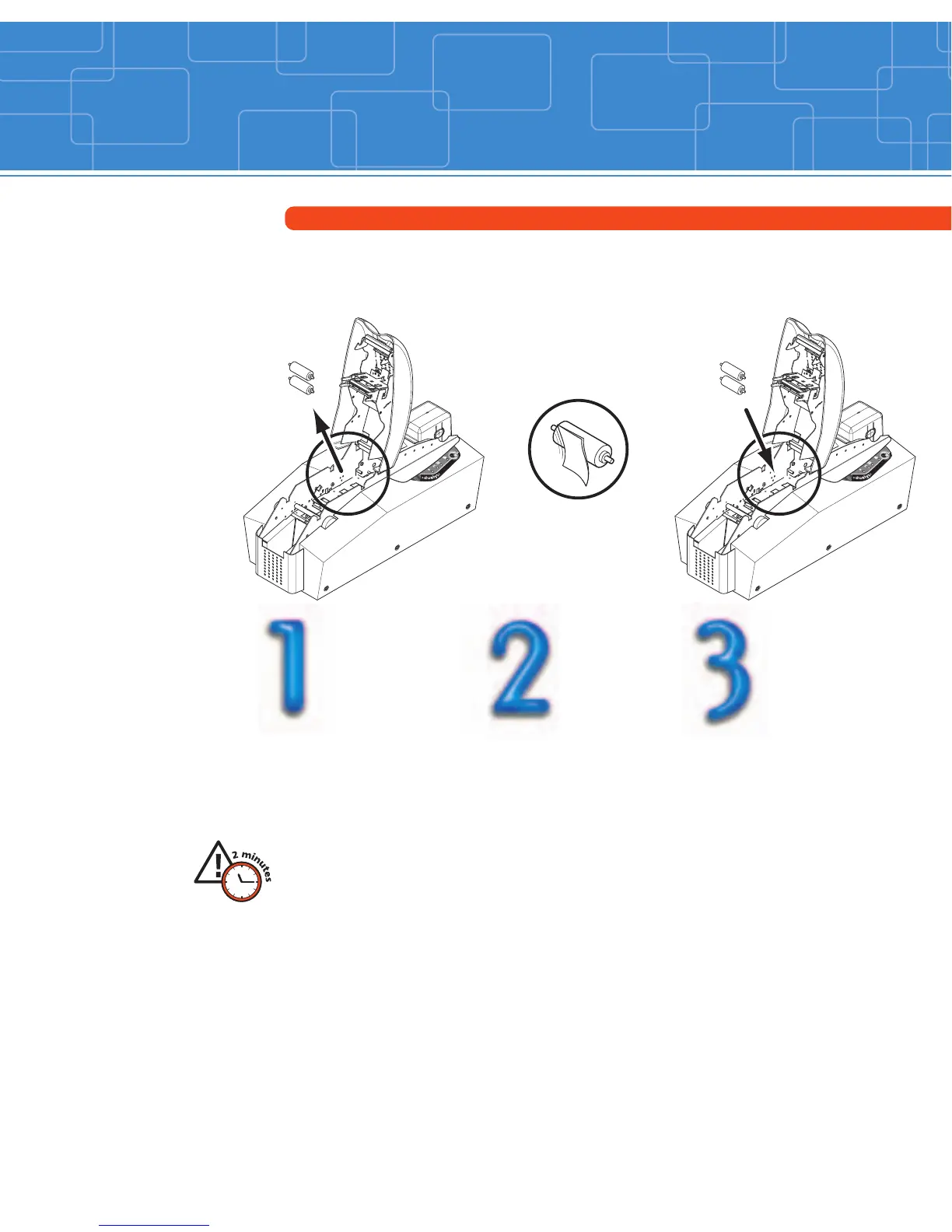 1

2

3

2 minutes