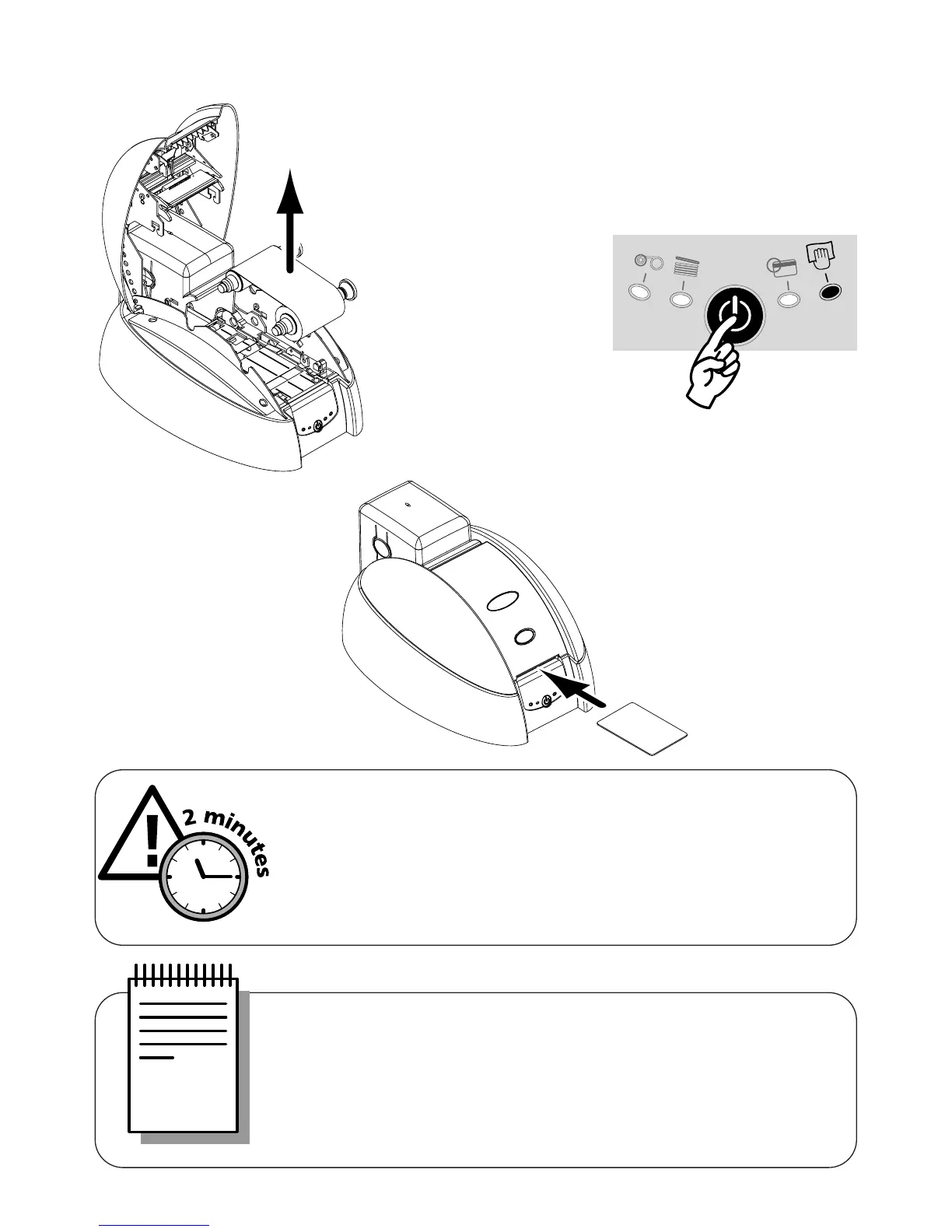 2 minutes