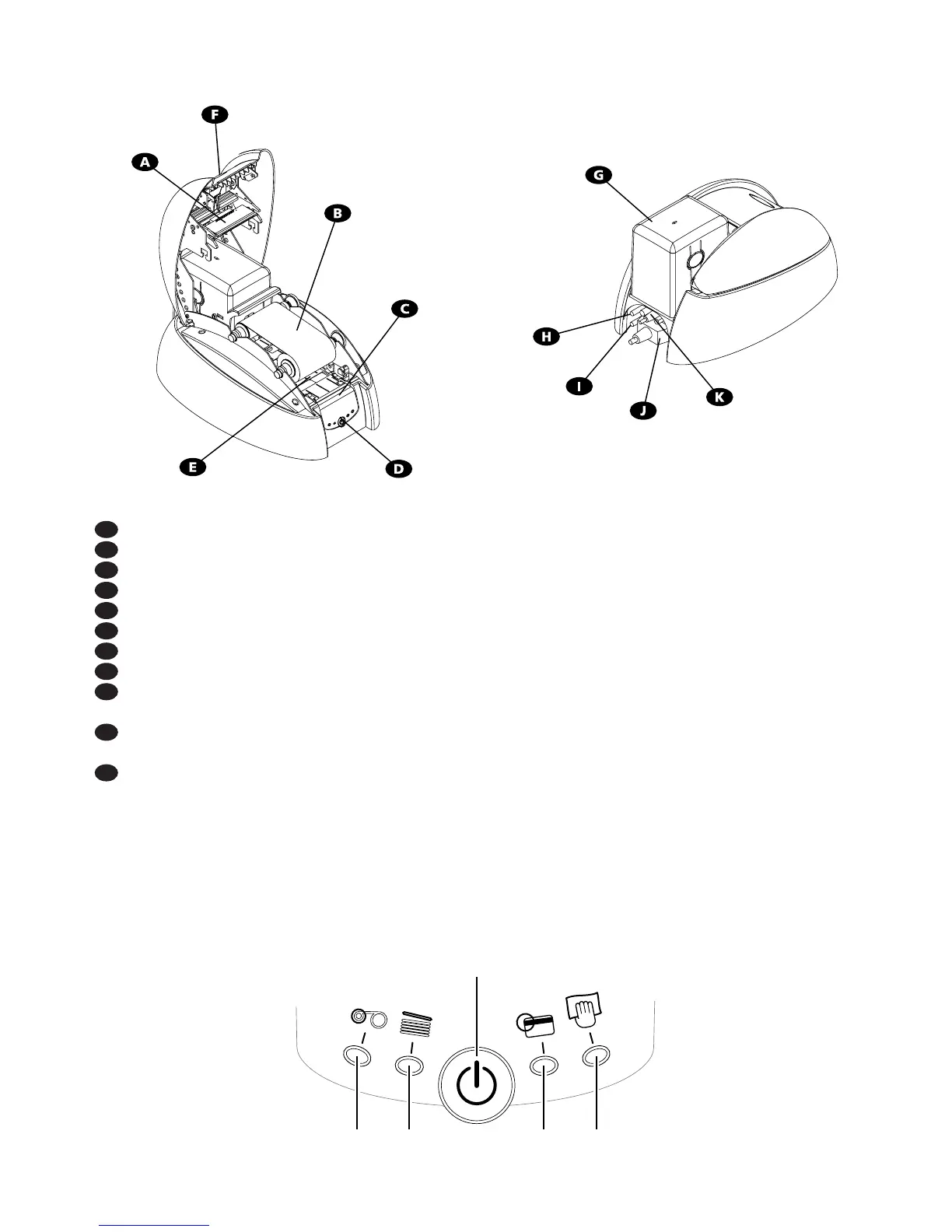 F
A
B
C
E
D
G
H
I
J
K