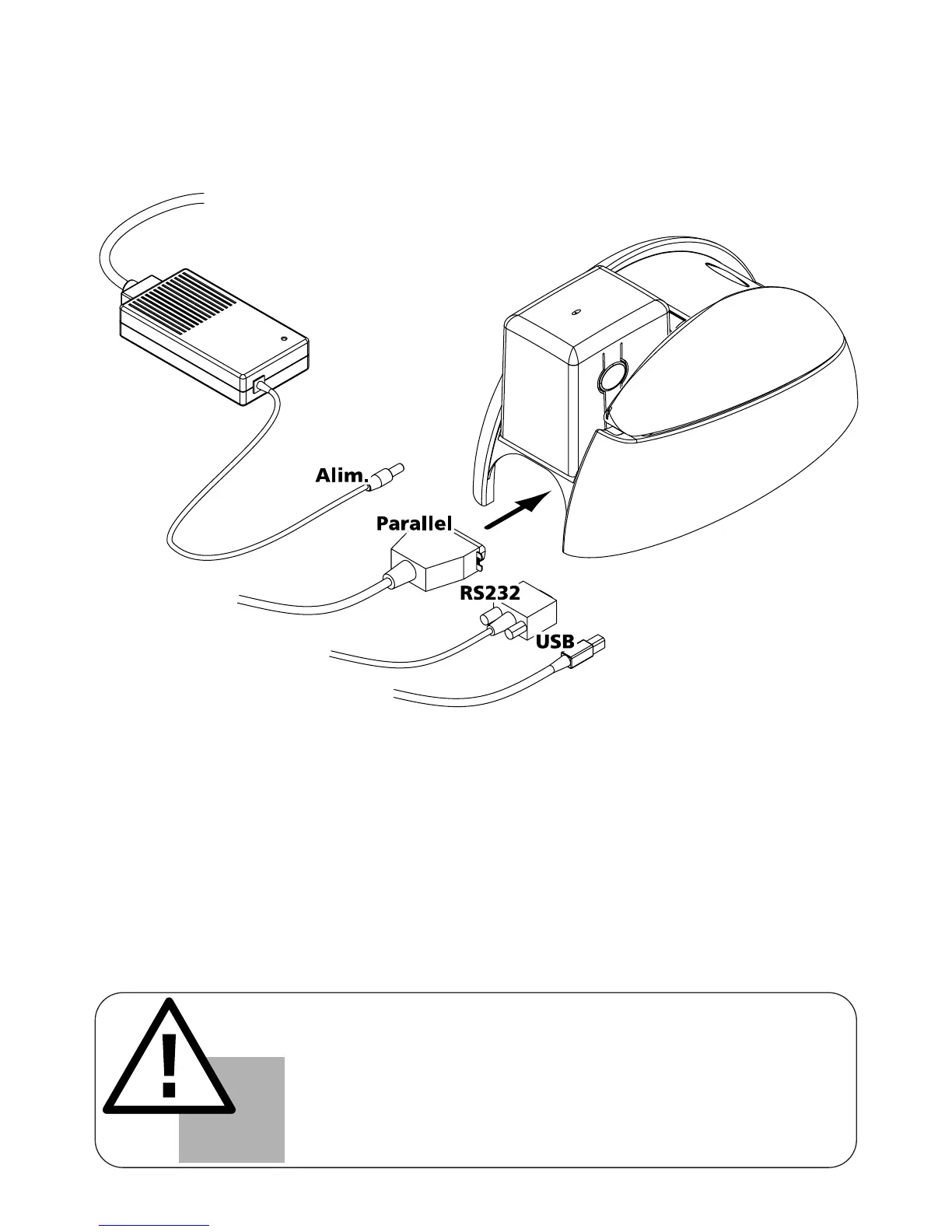 Alim.
Parallel
RS232
USB