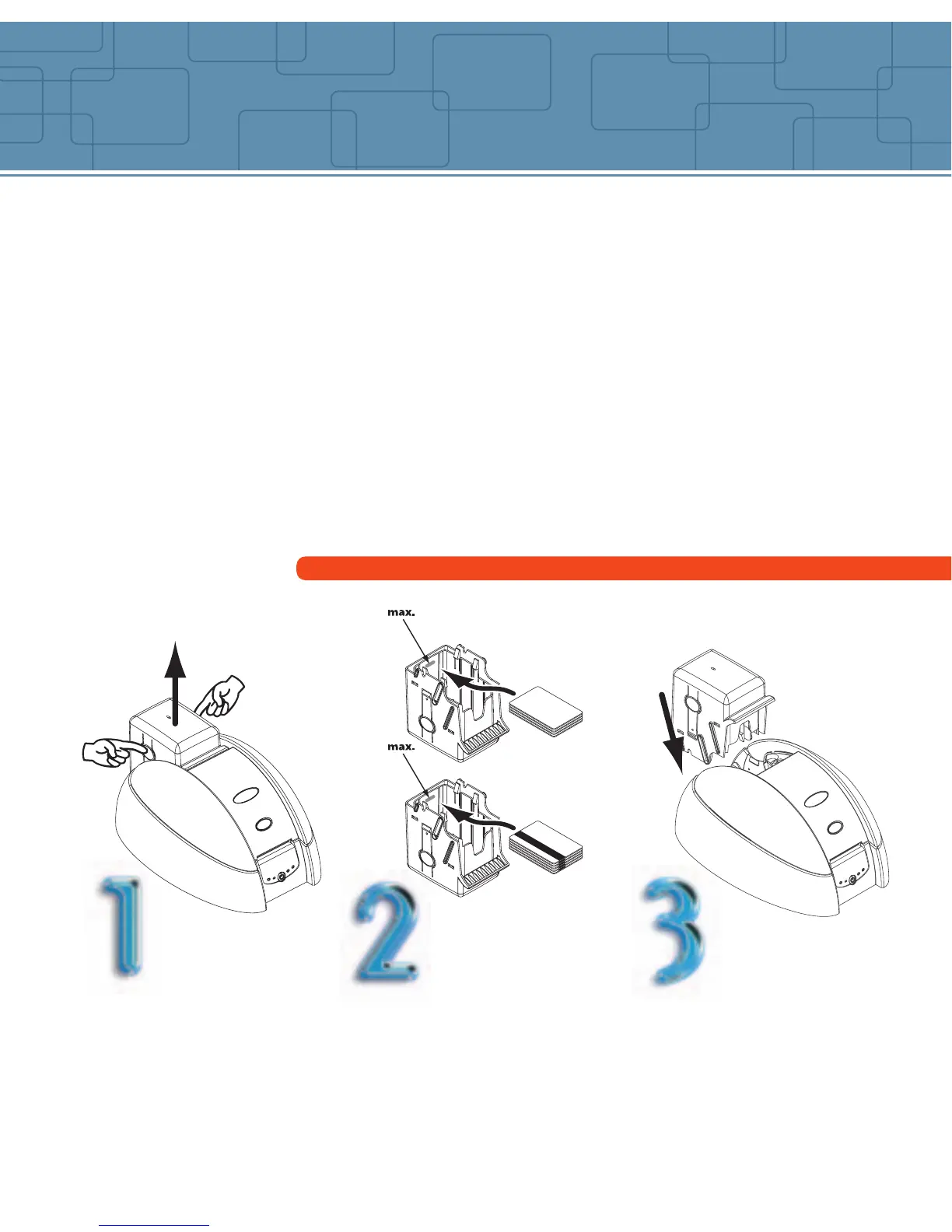 max.

max.

1

2

3