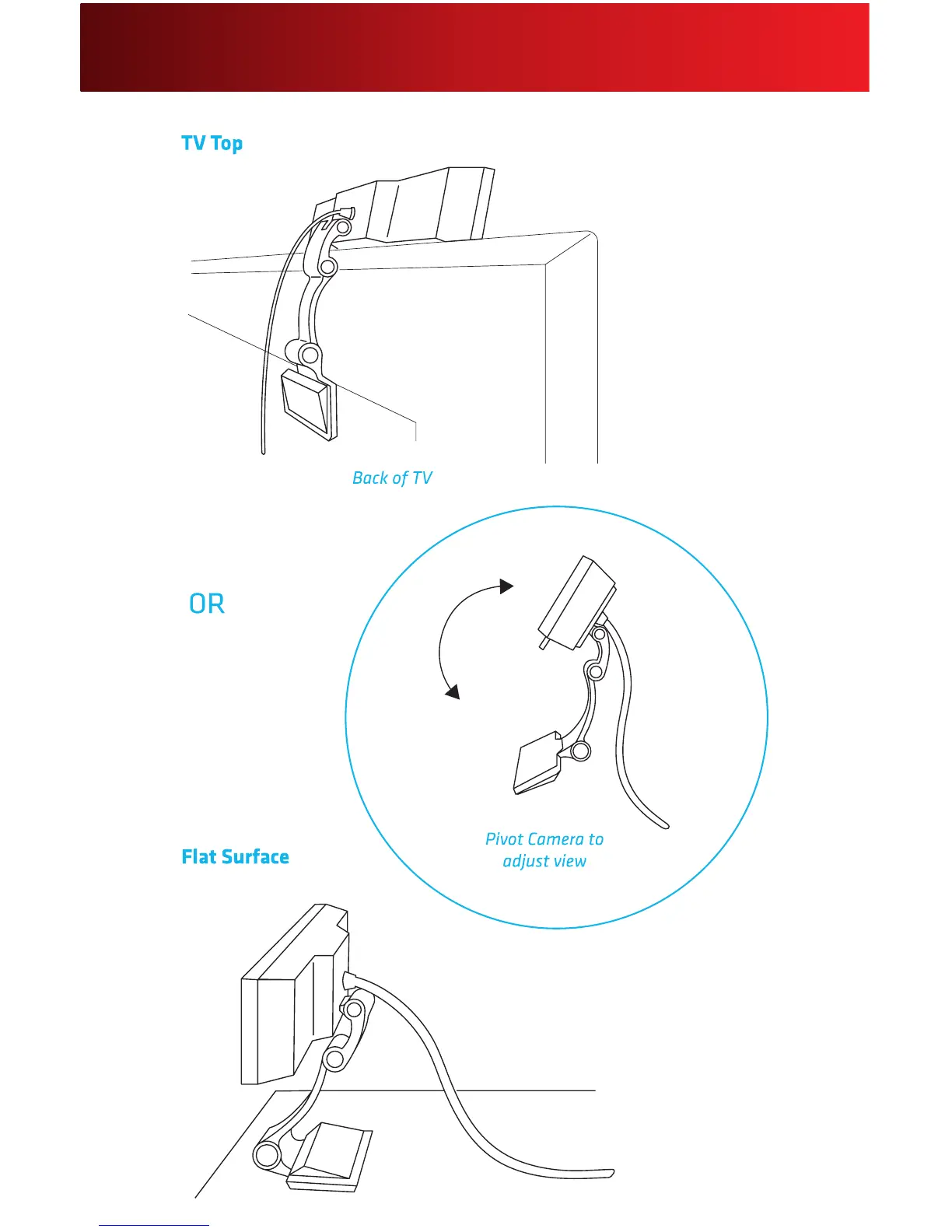 TV Top

Back of TV

OR

Pivot Camera to adjust view

Flat Surface