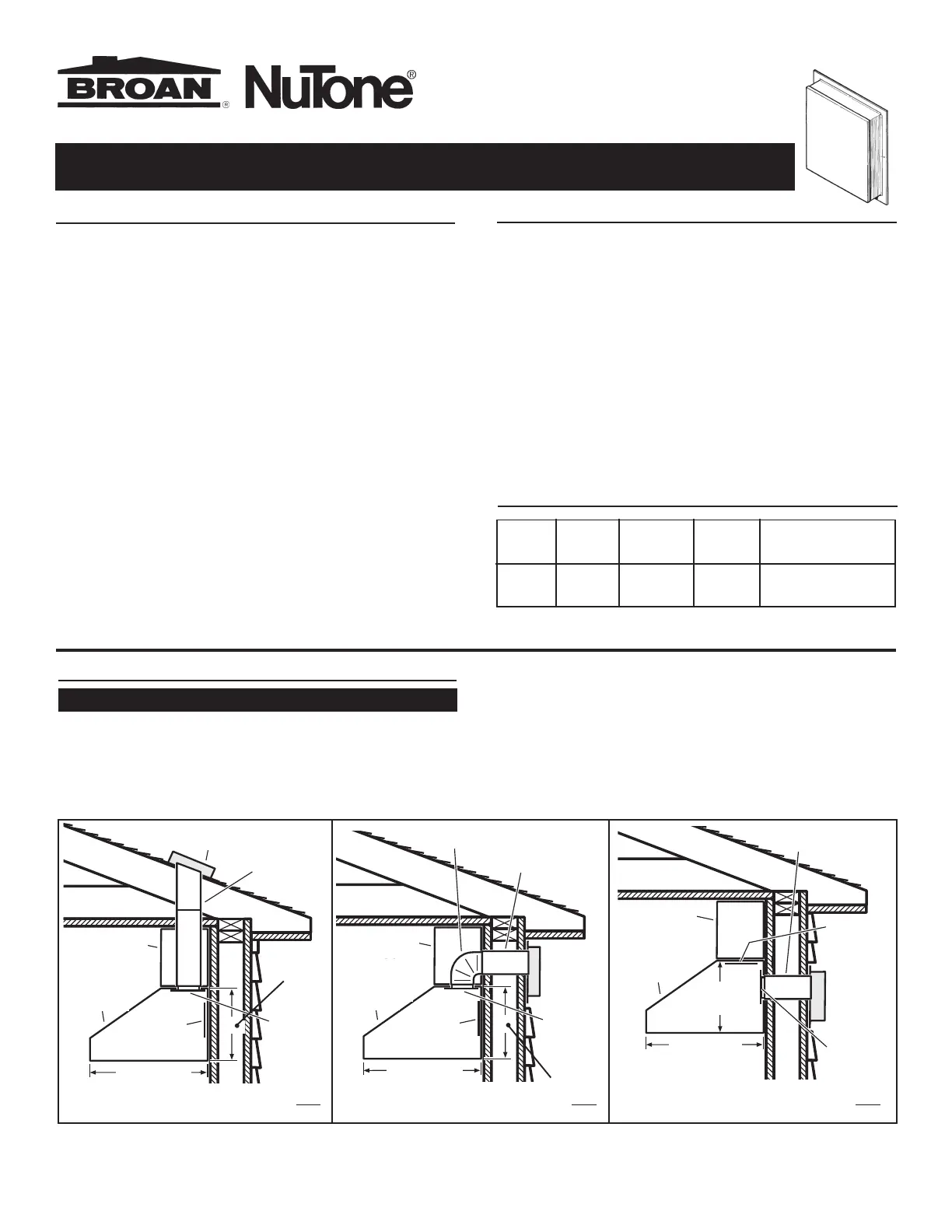 BROAN® NuTone®