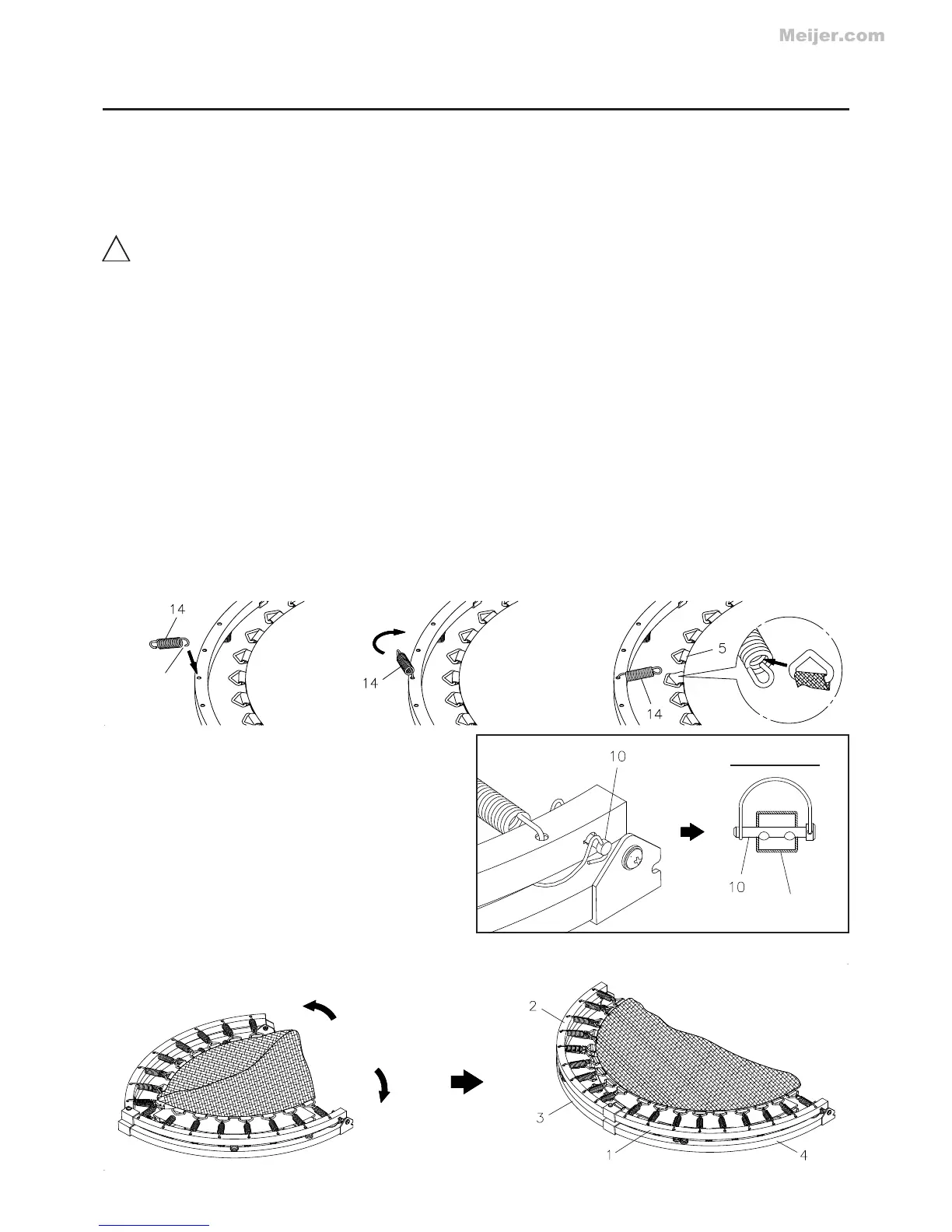 Meijer.com

14

14

5

14

10

10

2

3

1

4