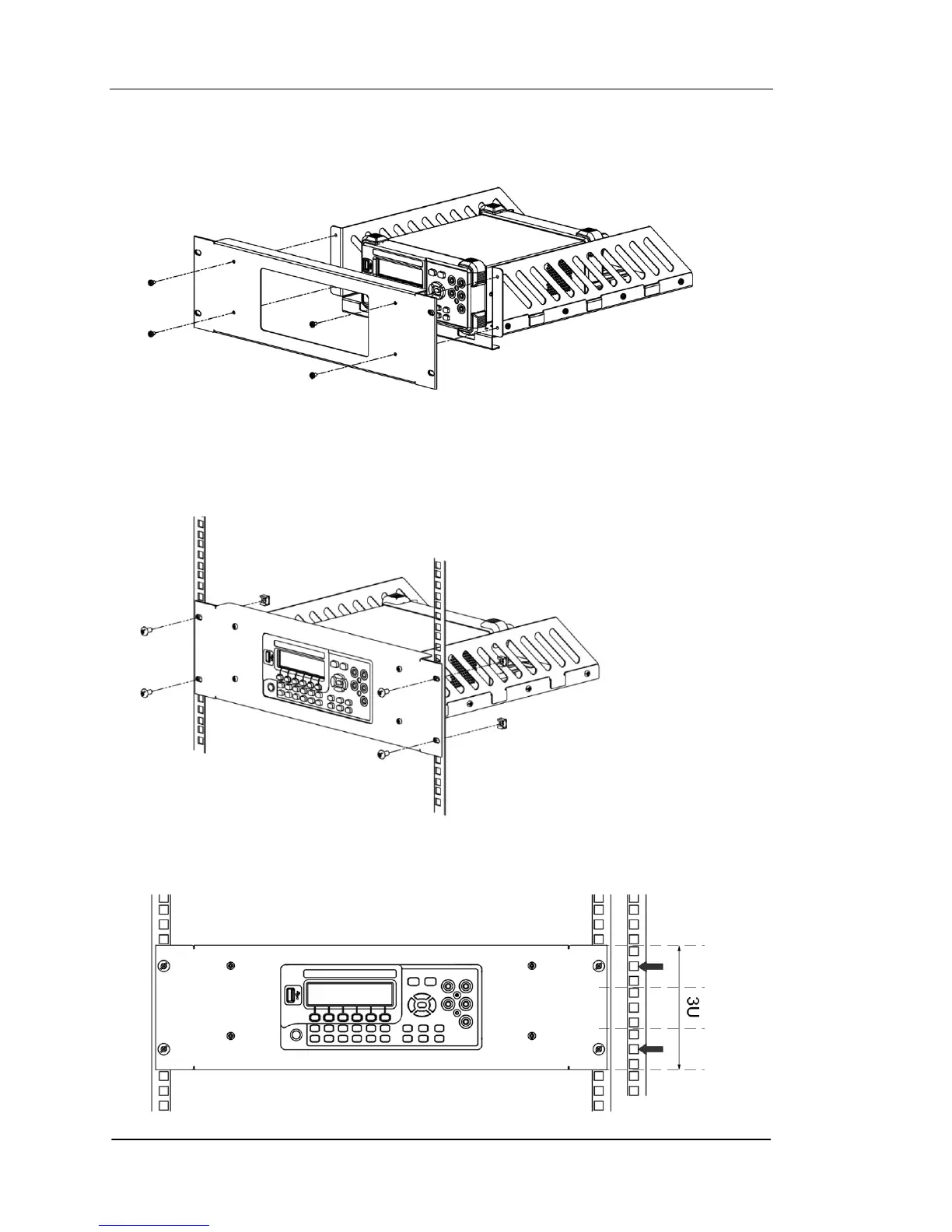 3U