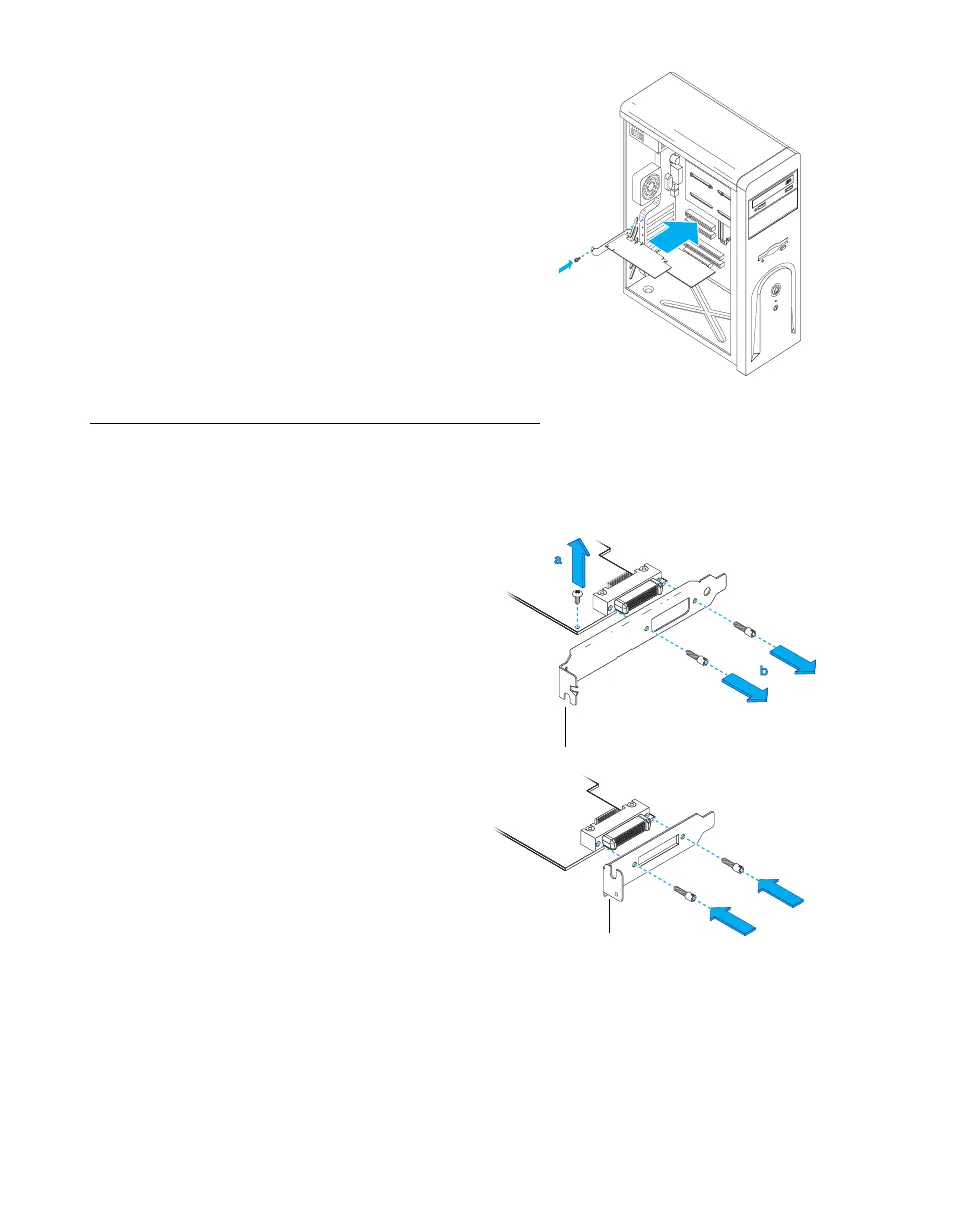 a

b