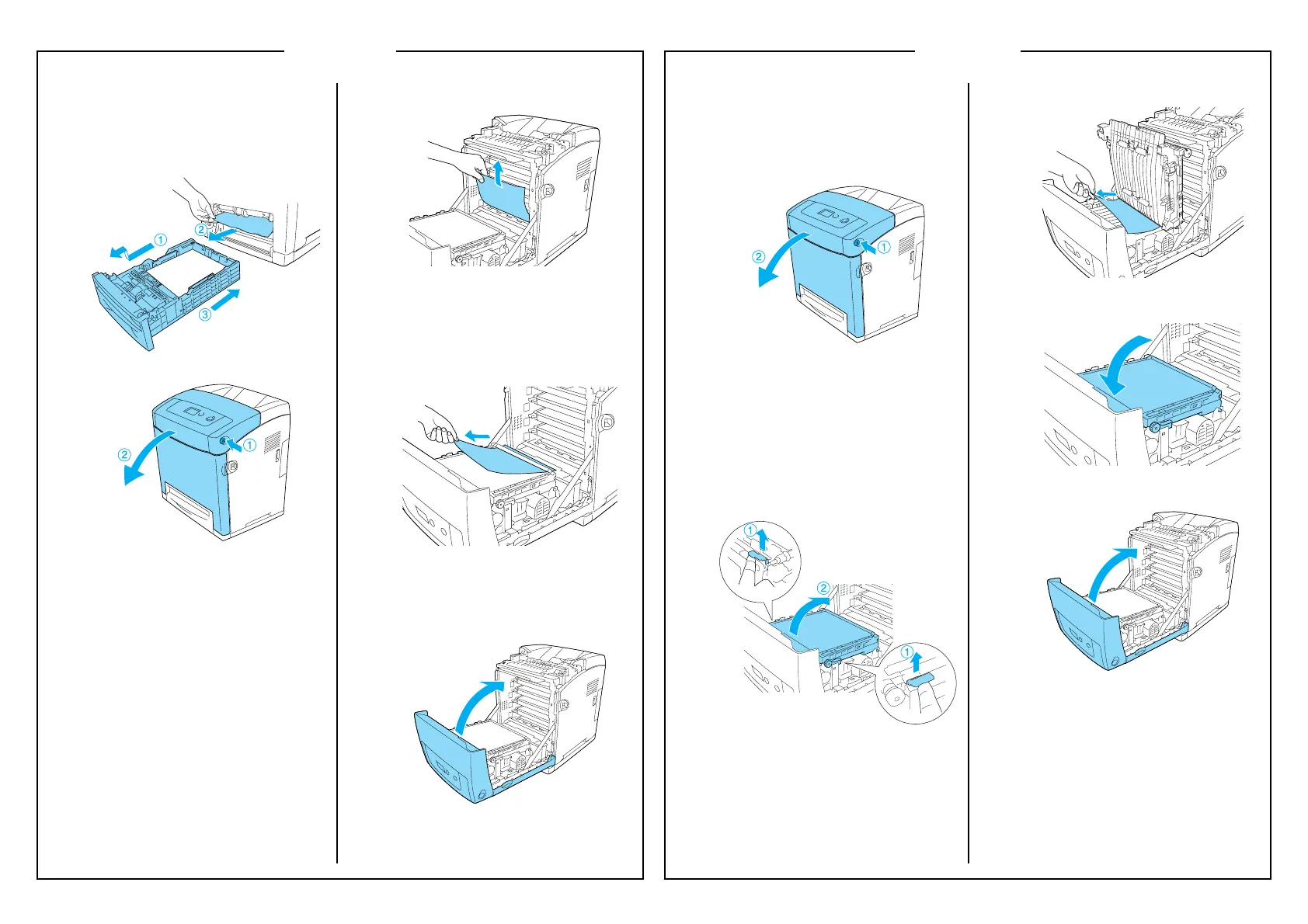 ①
②
③

①
②

①
②

①
②
①