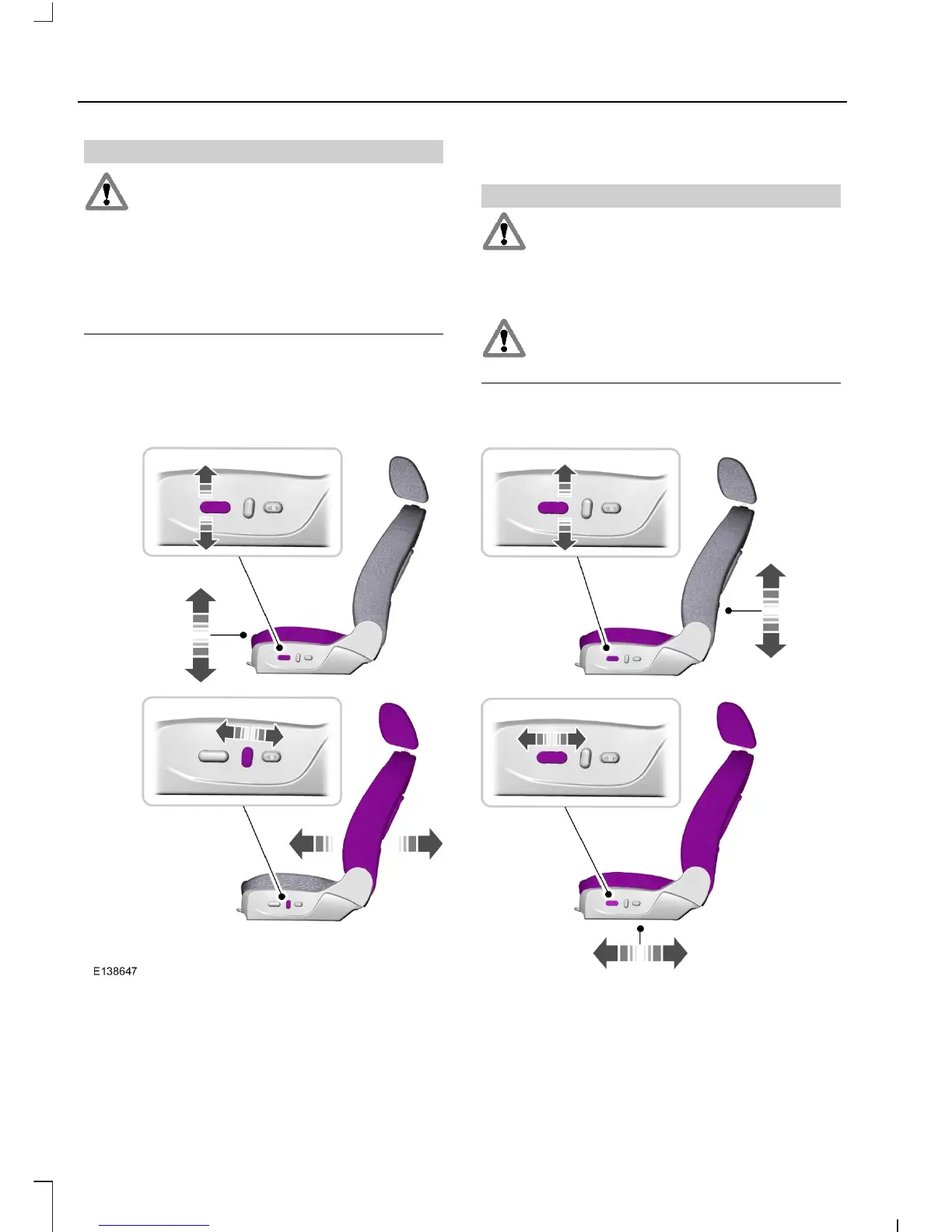 E138647