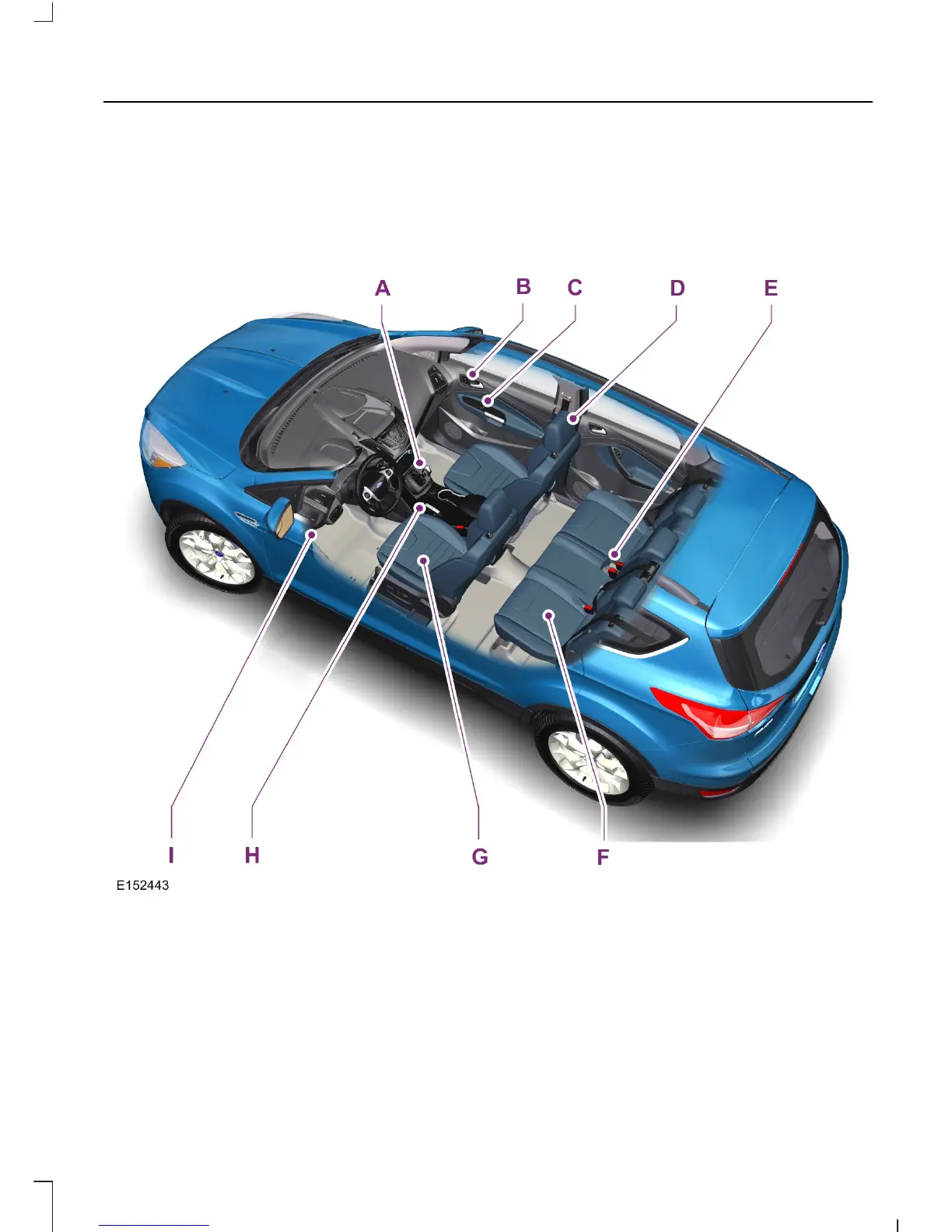 A B C D E

I H G F

E152443