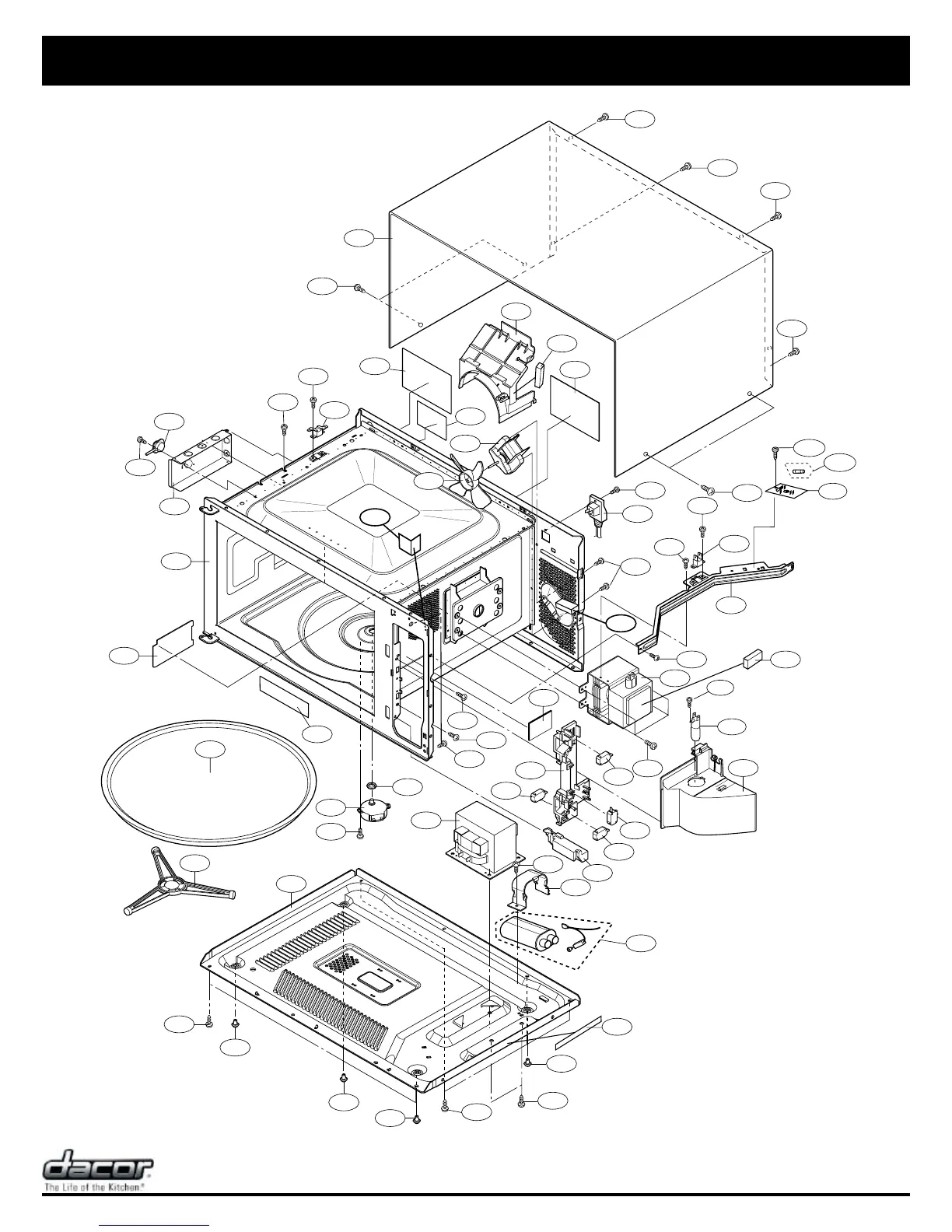 dacor
The Life of the Kitchen®