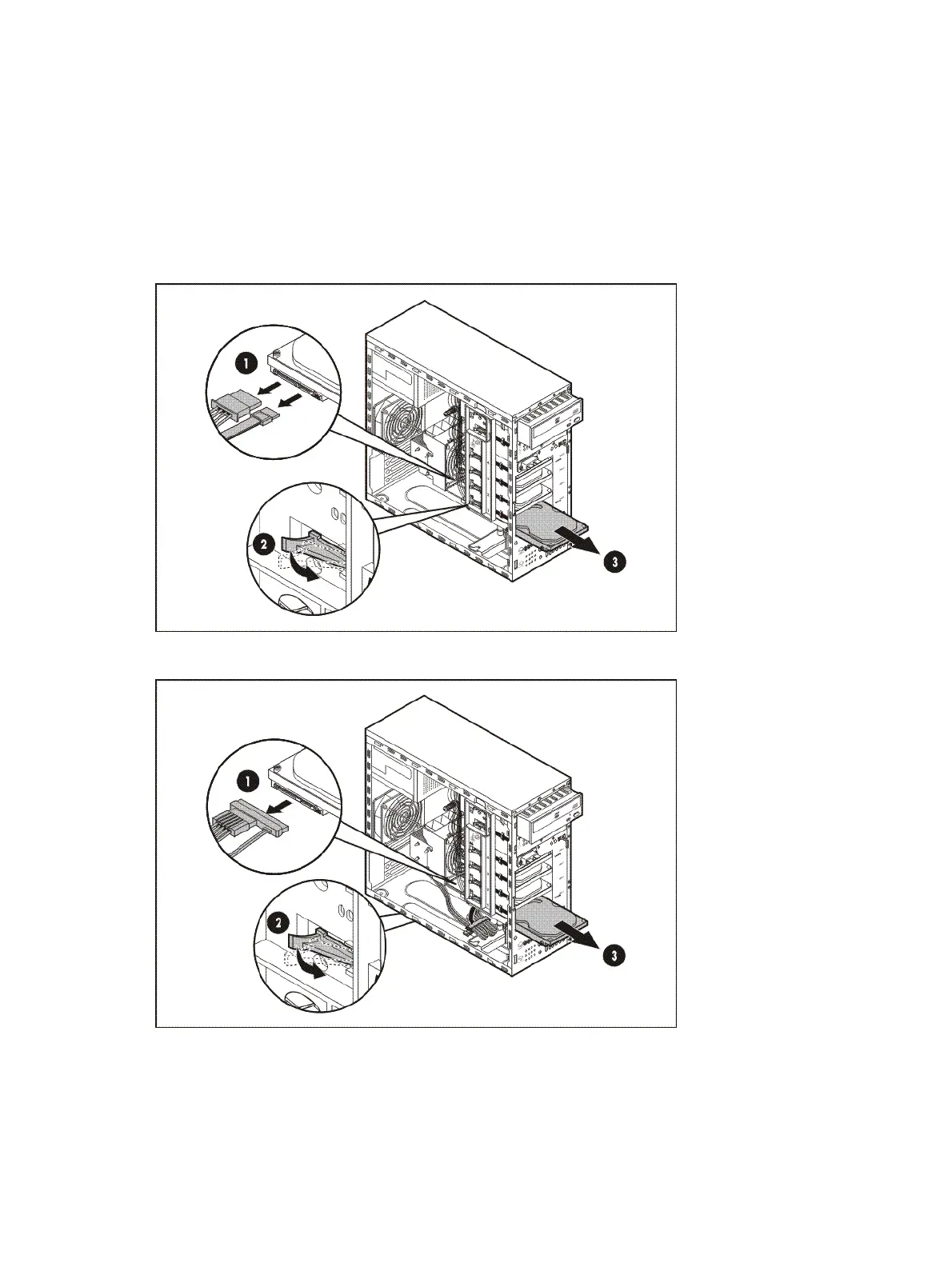 1
2
3

1
2
3