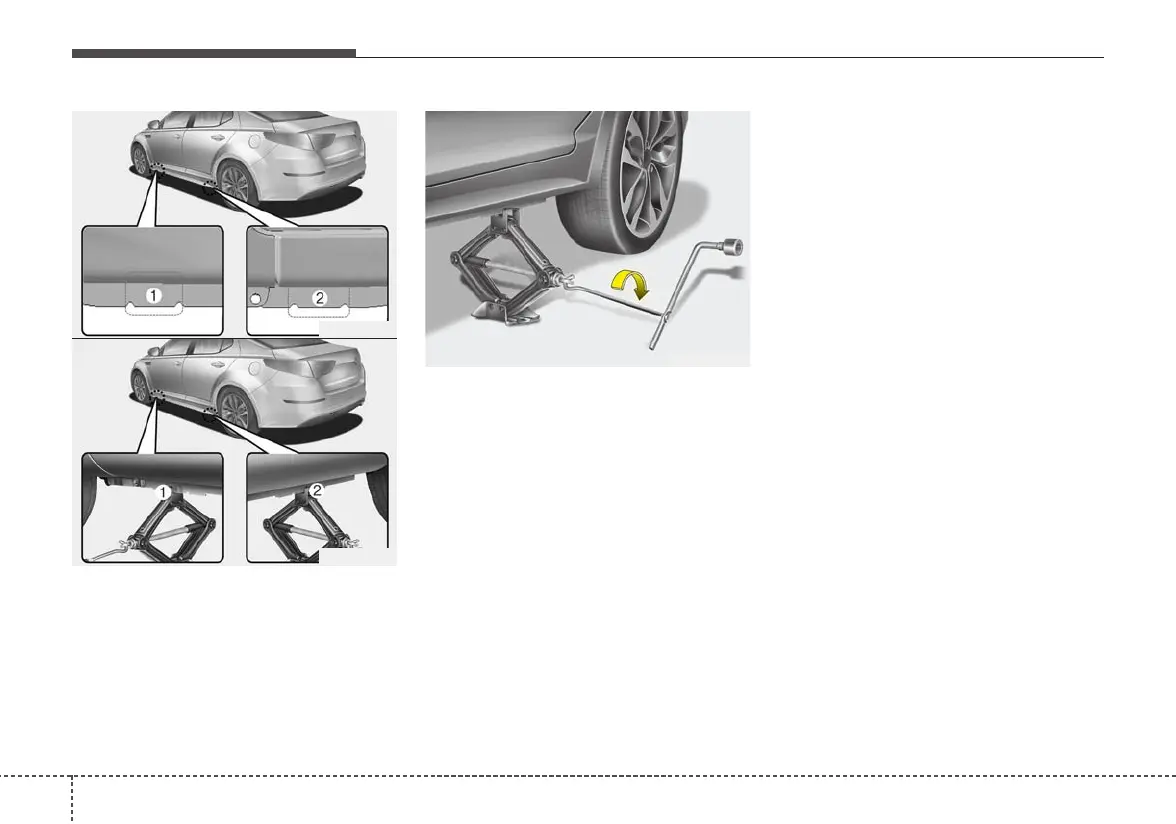 1
2
1
2