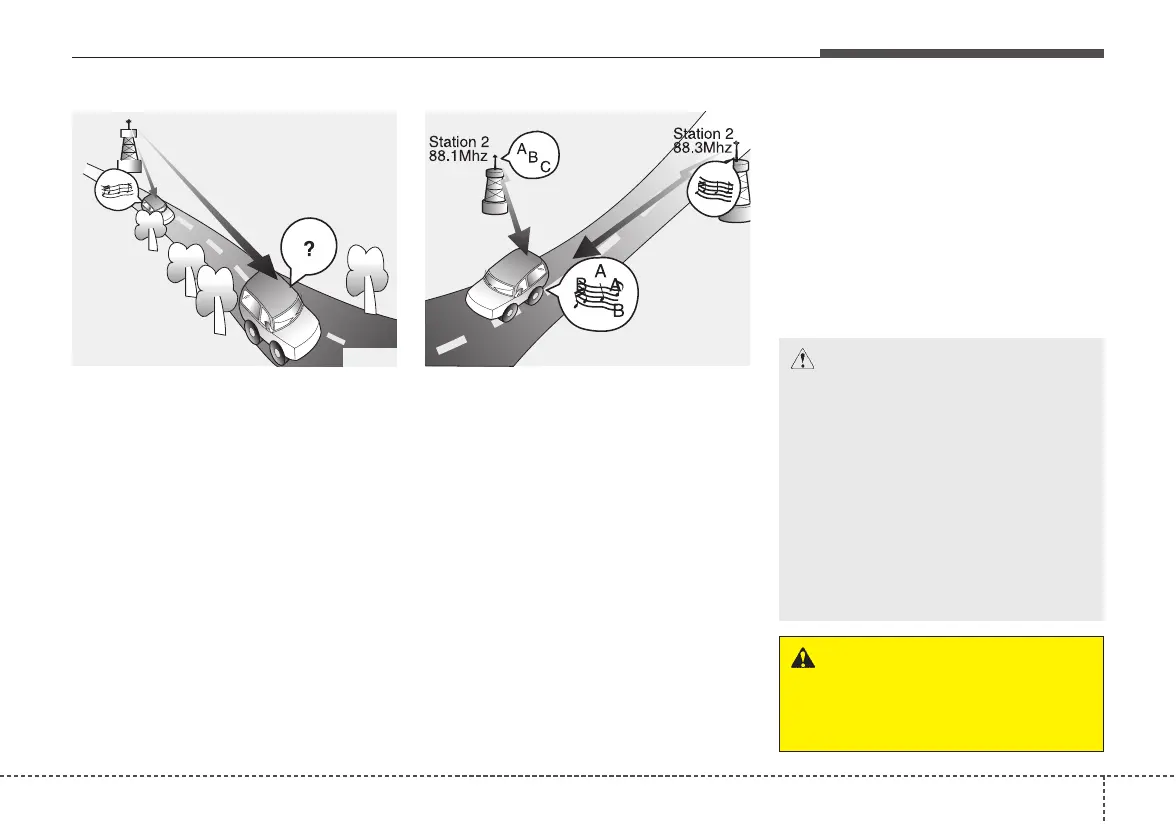 ?

Station 2
88.1Mhz

A B C

Station 2
88.3Mhz

A
B A
B