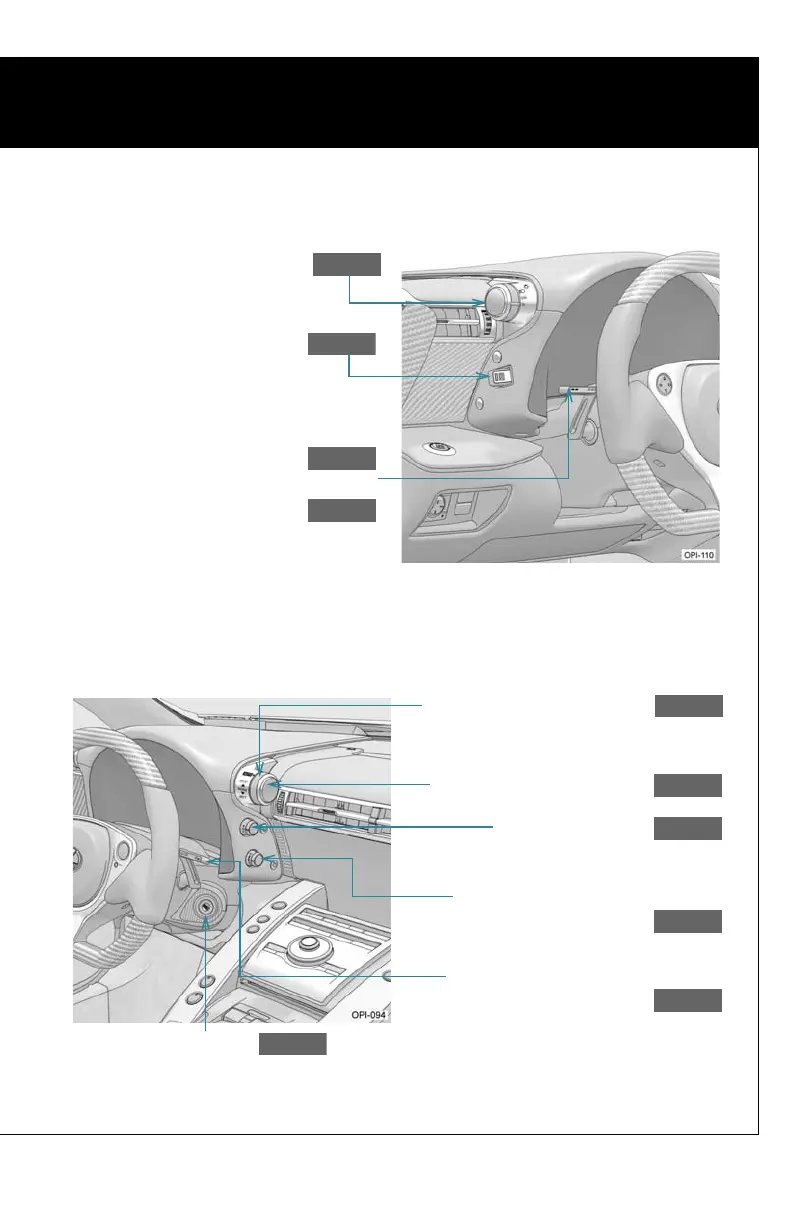 OPI-110

OPI-094