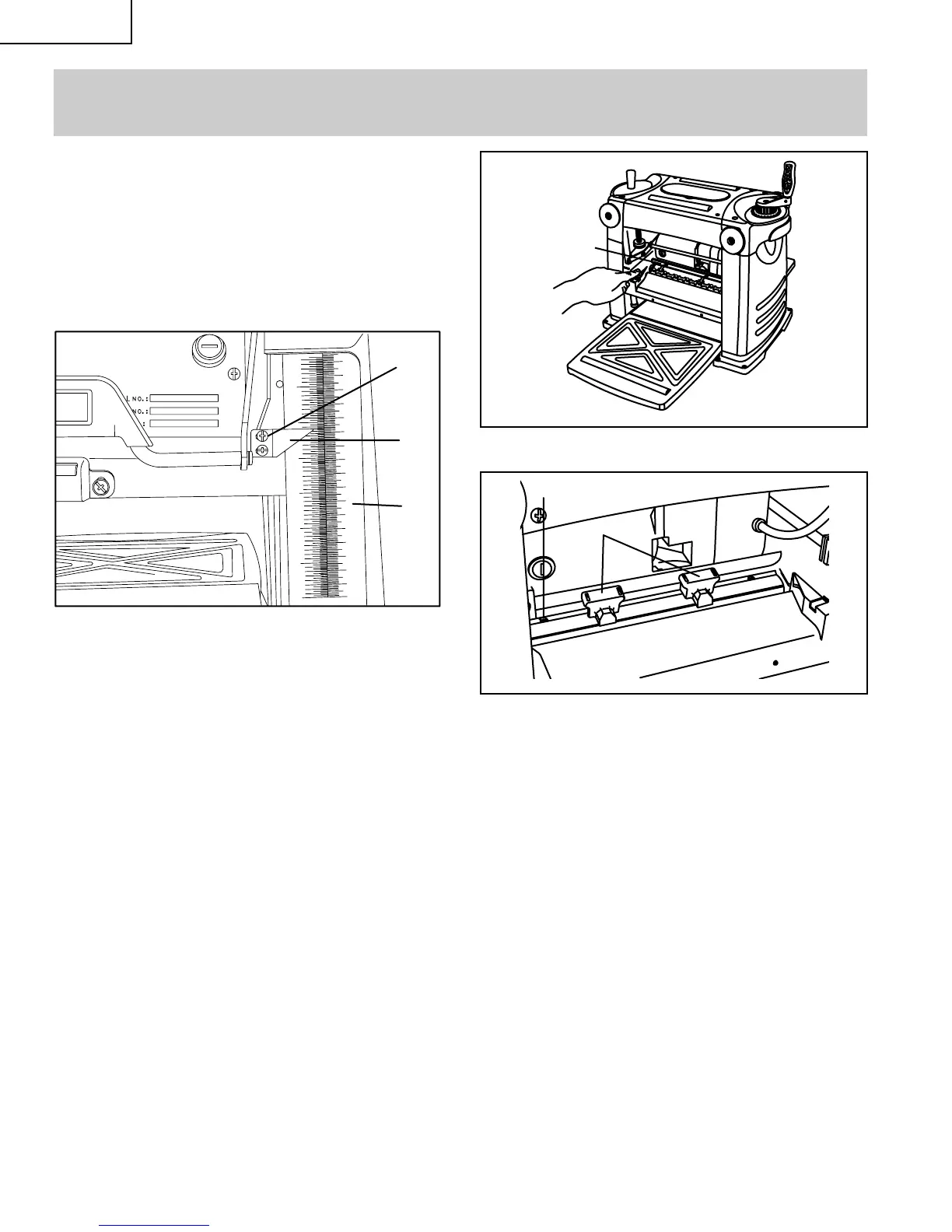 NO.:
NO.:
: