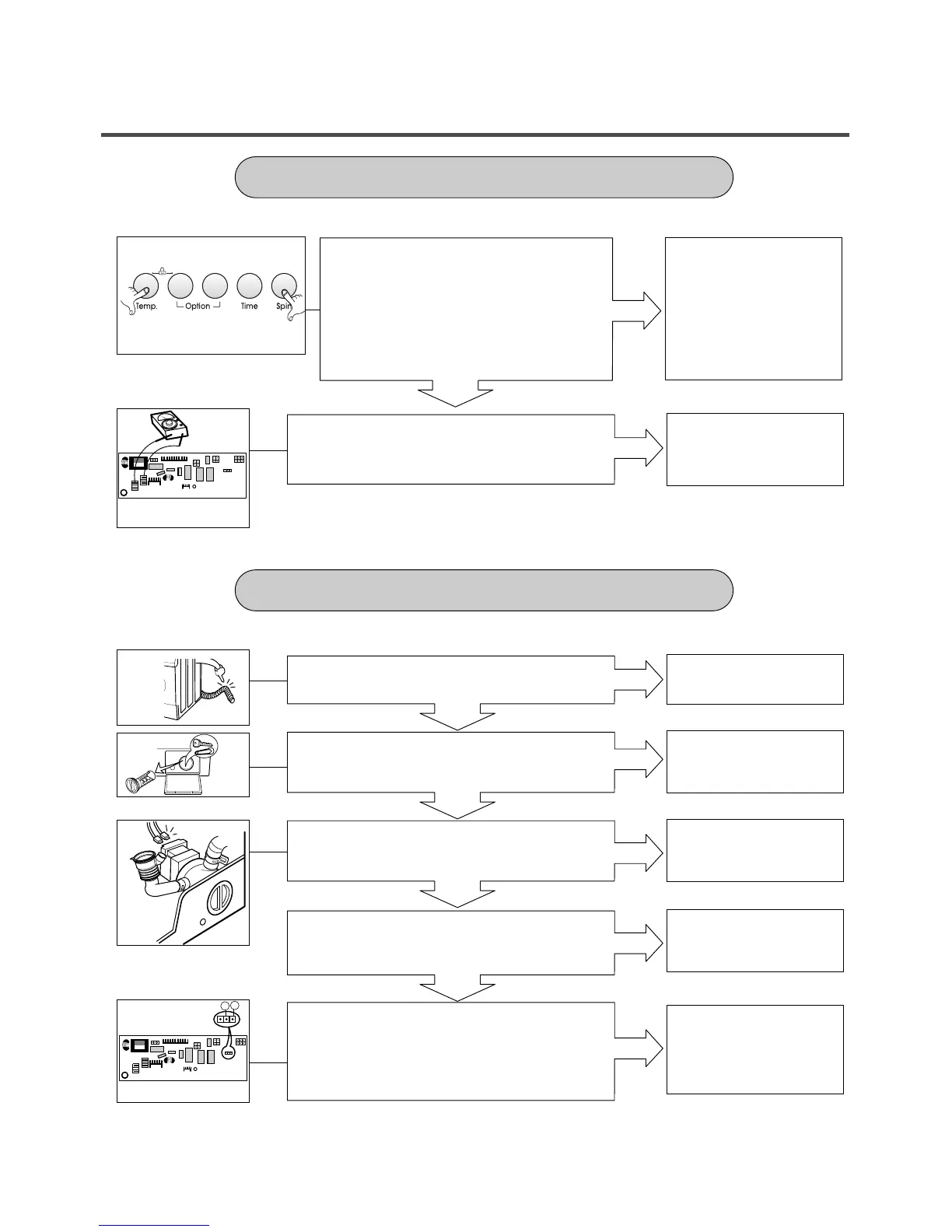 Temp.
Option
Time
Spin