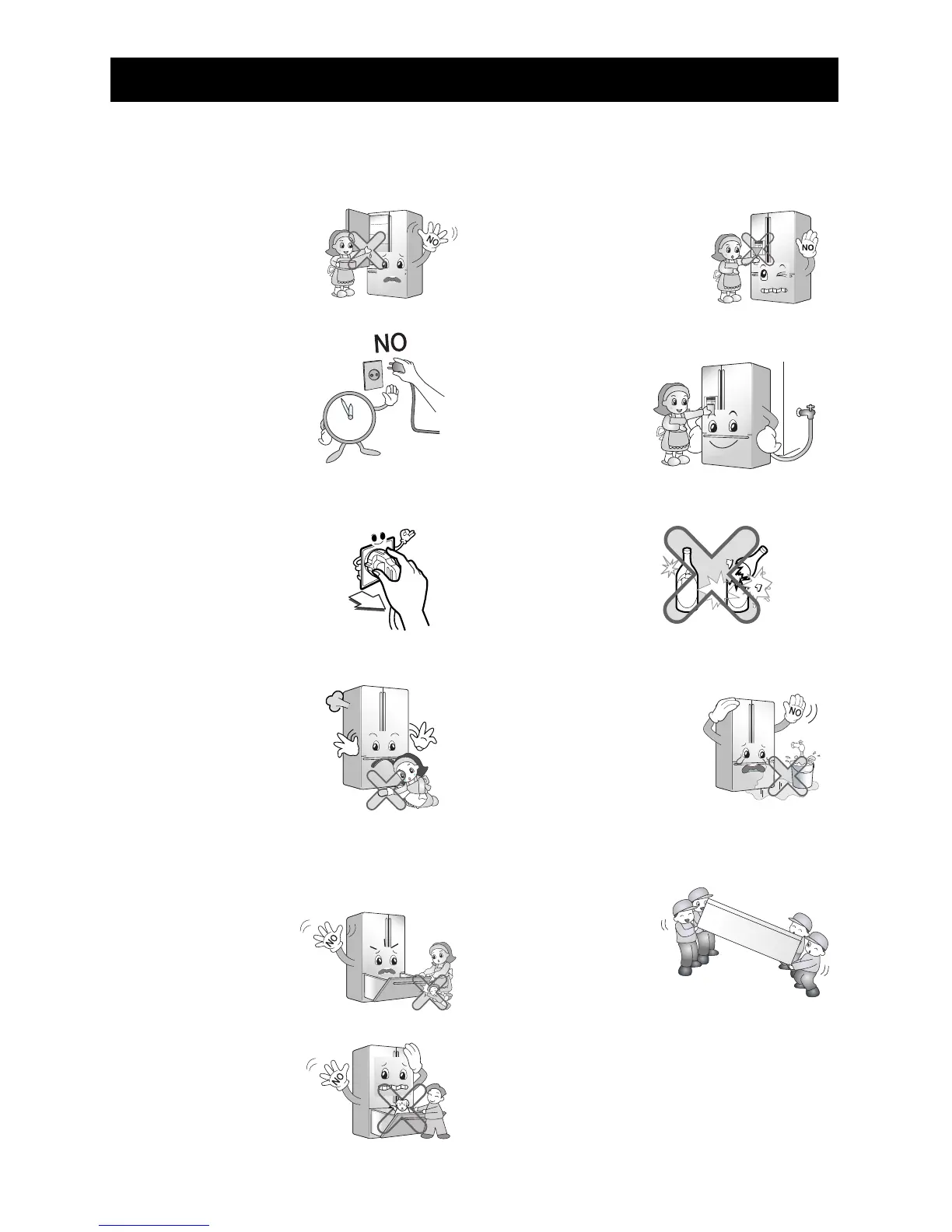 NO

NO

NO

NO

NO

NO