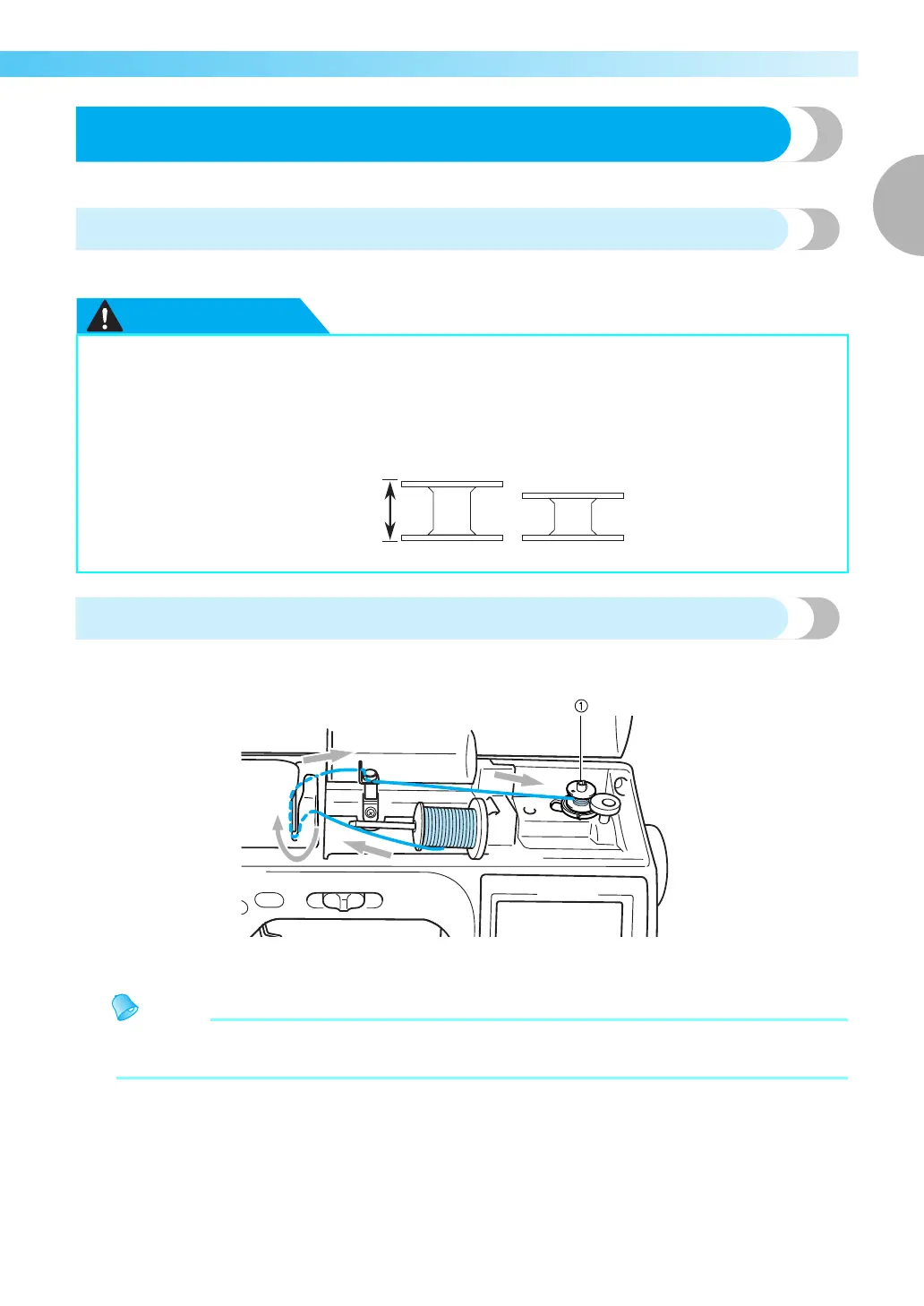 ①