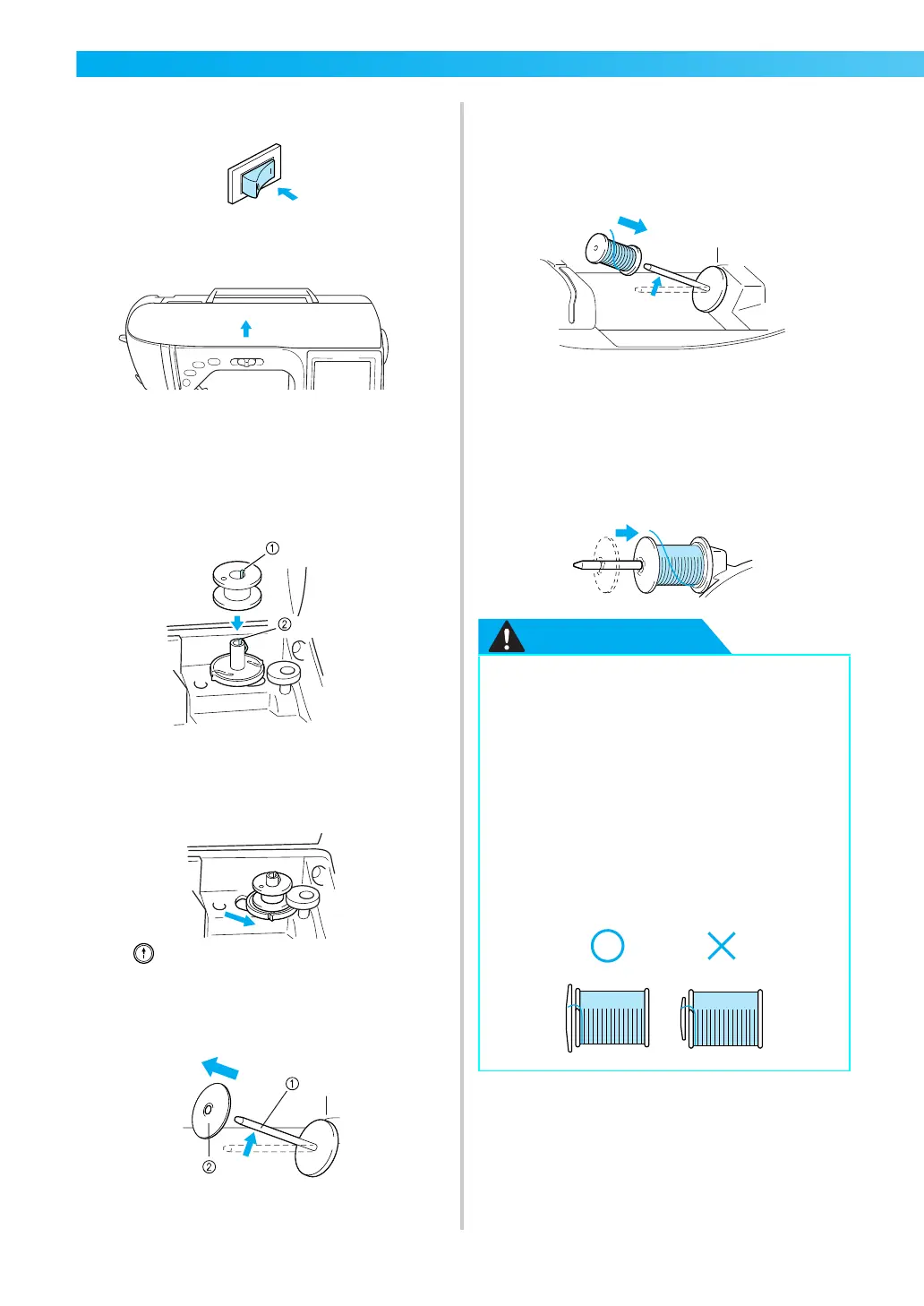 ①

②

①

②