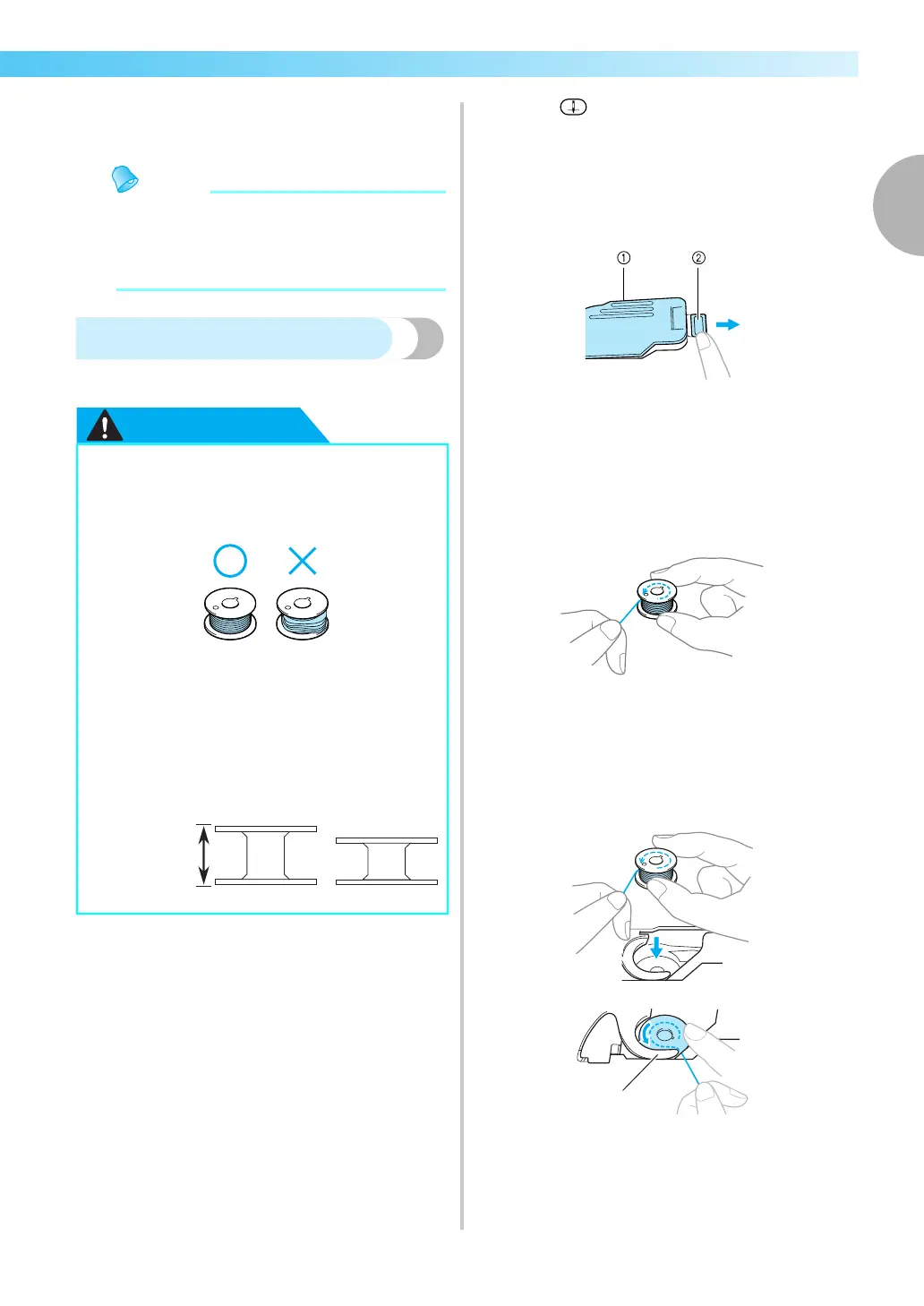 ①
②